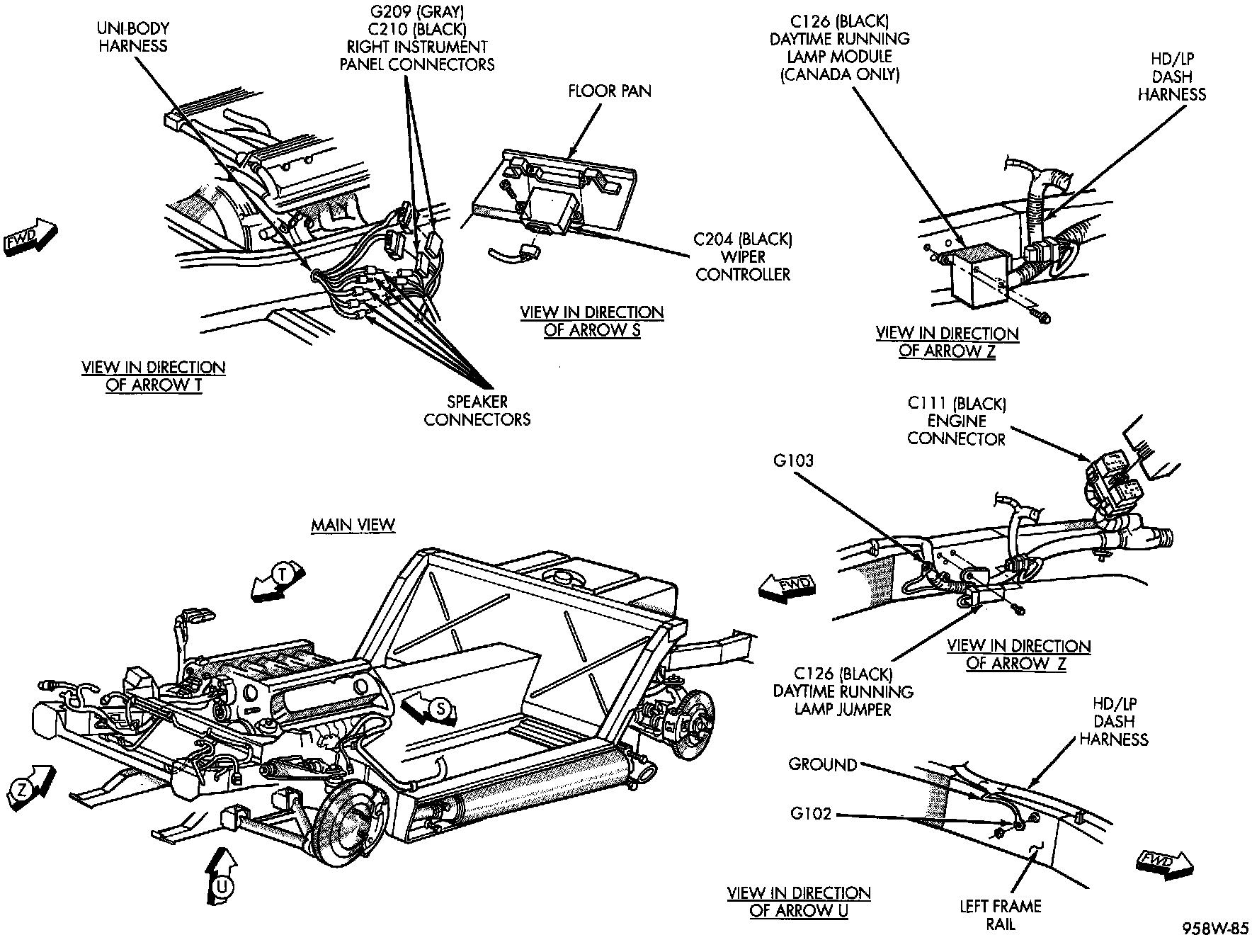 UNI-BODY HARNESS

G209 (GRAY)
C210 (BLACK)
RIGHT INSTRUMENT PANEL CONNECTORS

FLOOR PAN

C126 (BLACK)
DAYTIME RUNNING LAMP MODULE (CANADA ONLY)

HD/LP DASH HARNESS

FWD

C204 (BLACK)
WIPER CONTROLLER

VIEW IN DIRECTION OF ARROW S

VIEW IN DIRECTION OF ARROW Z

VIEW IN DIRECTION OF ARROW T

SPEAKER CONNECTORS

C111 (BLACK)
ENGINE CONNECTOR

G103

MAIN VIEW

T

FWD

VIEW IN DIRECTION OF ARROW Z

C126 (BLACK)
DAYTIME RUNNING LAMP JUMPER

S

HD/LP DASH HARNESS

GROUND

Z

G102

FWD

U

VIEW IN DIRECTION OF ARROW U

LEFT FRAME RAIL

958W-85