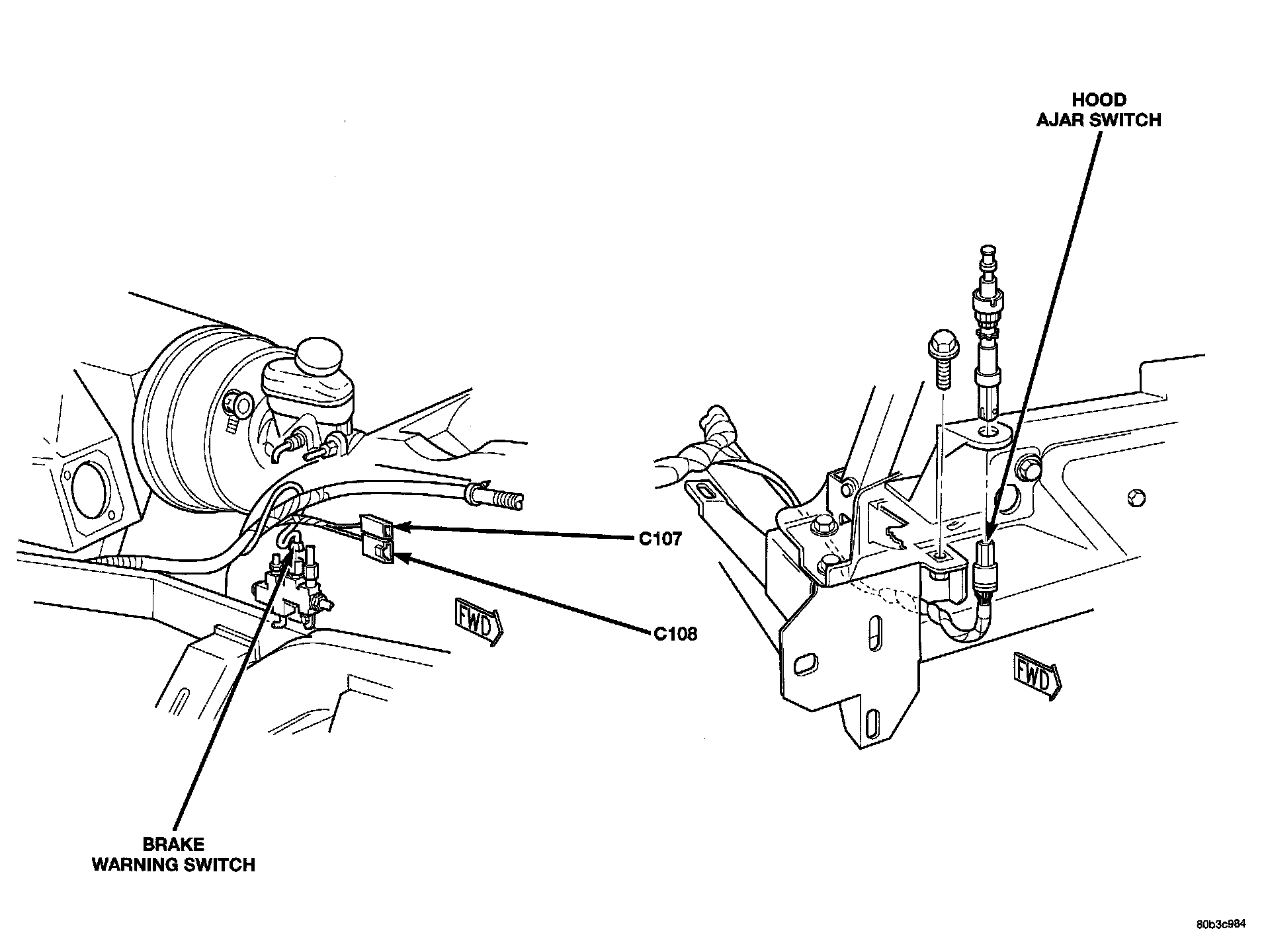 HOOD
AJAR SWITCH

C107

C108

FWD

FWD

BRAKE
WARNING SWITCH

80b3c984