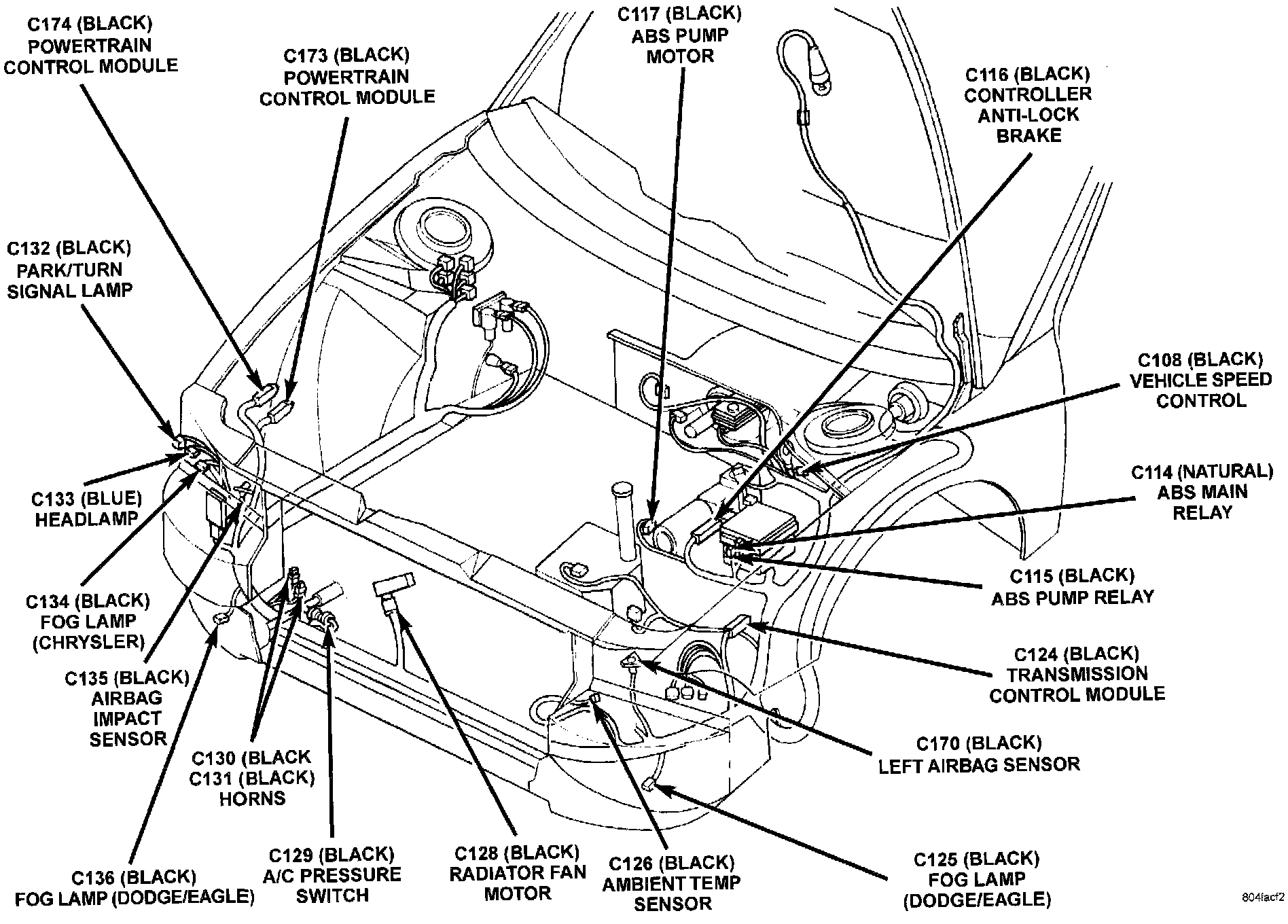 C174 (BLACK) POWERTRAIN CONTROL MODULE

C173 (BLACK) POWERTRAIN CONTROL MODULE

C117 (BLACK) ABS PUMP MOTOR

C116 (BLACK) CONTROLLER ANTI-LOCK BRAKE

C132 (BLACK) PARK/TURN SIGNAL LAMP

C108 (BLACK) VEHICLE SPEED CONTROL

C114 (NATURAL) ABS MAIN RELAY

C133 (BLUE) HEADLAMP

C115 (BLACK) ABS PUMP RELAY

C134 (BLACK) FOG LAMP (CHRYSLER)

C124 (BLACK) TRANSMISSION CONTROL MODULE

C135 (BLACK) AIRBAG IMPACT SENSOR

C170 (BLACK) LEFT AIRBAG SENSOR

C130 (BLACK C131 (BLACK) HORNS

C136 (BLACK) FOG LAMP (DODGE/EAGLE)

C129 (BLACK) A/C PRESSURE SWITCH

C128 (BLACK) RADIATOR FAN MOTOR

C126 (BLACK) AMBIENT TEMP SENSOR

C125 (BLACK) FOG LAMP (DODGE/EAGLE)

804facf2