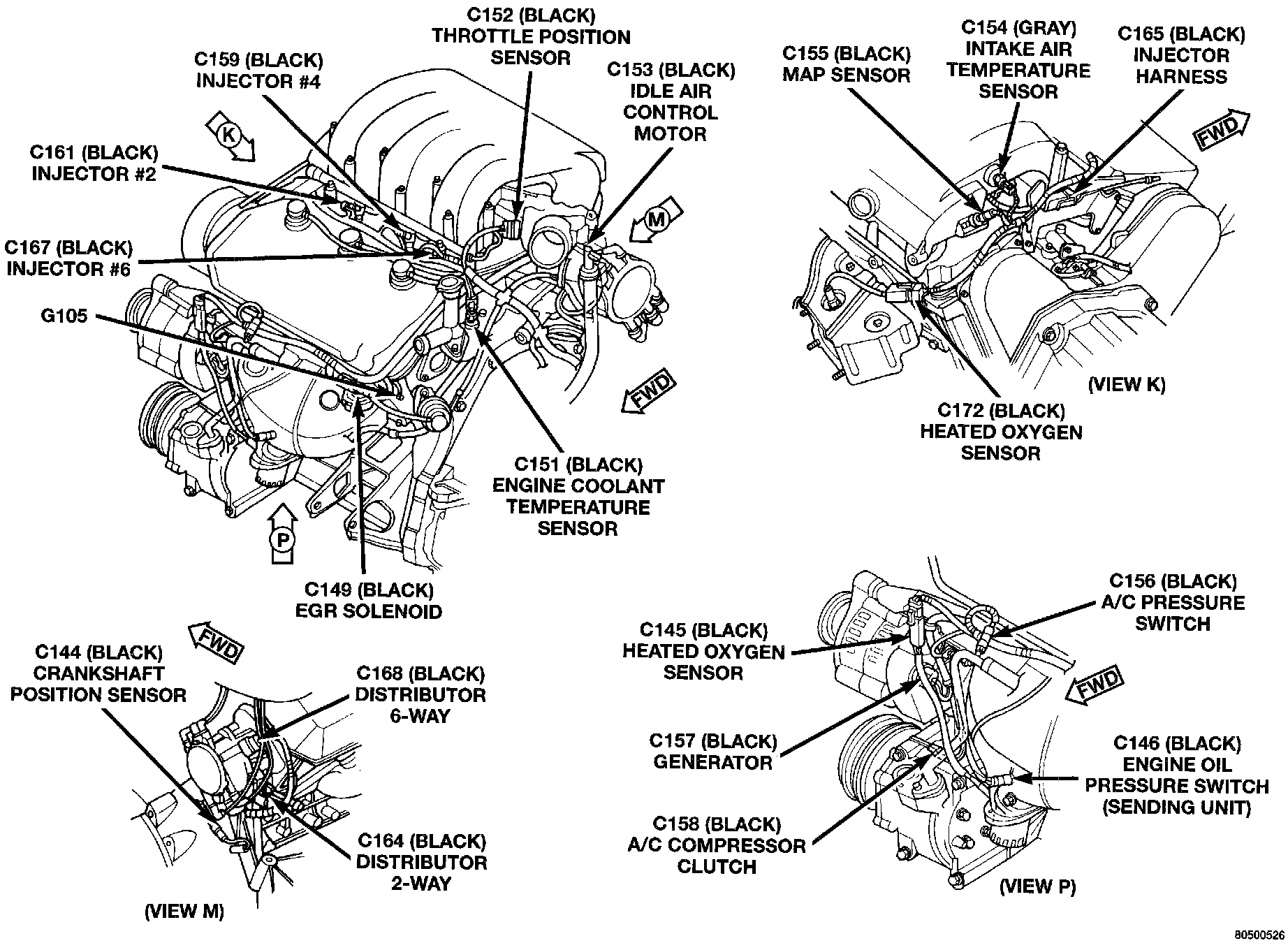 C152 (BLACK)
THROTTLE POSITION
SENSOR

C159 (BLACK)
INJECTOR #4

C153 (BLACK)
IDLE AIR
CONTROL
MOTOR

K

C161 (BLACK)
INJECTOR #2

M

C167 (BLACK)
INJECTOR #6

G105

FWD

C151 (BLACK)
ENGINE COOLANT
TEMPERATURE
SENSOR

P

C149 (BLACK)
EGR SOLENOID

C155 (BLACK)
MAP SENSOR

C154 (GRAY)
INTAKE AIR
TEMPERATURE
SENSOR

C165 (BLACK)
INJECTOR
HARNESS

FWD

(VIEW K)

C172 (BLACK)
HEATED OXYGEN
SENSOR

FWD

C144 (BLACK)
CRANKSHAFT
POSITION SENSOR

C168 (BLACK)
DISTRIBUTOR
6-WAY

C164 (BLACK)
DISTRIBUTOR
2-WAY

(VIEW M)

C156 (BLACK)
A/C PRESSURE
SWITCH

C145 (BLACK)
HEATED OXYGEN
SENSOR

FWD

C157 (BLACK)
GENERATOR

C146 (BLACK)
ENGINE OIL
PRESSURE SWITCH
(SENDING UNIT)

C158 (BLACK)
A/C COMPRESSOR
CLUTCH

(VIEW P)

80500526