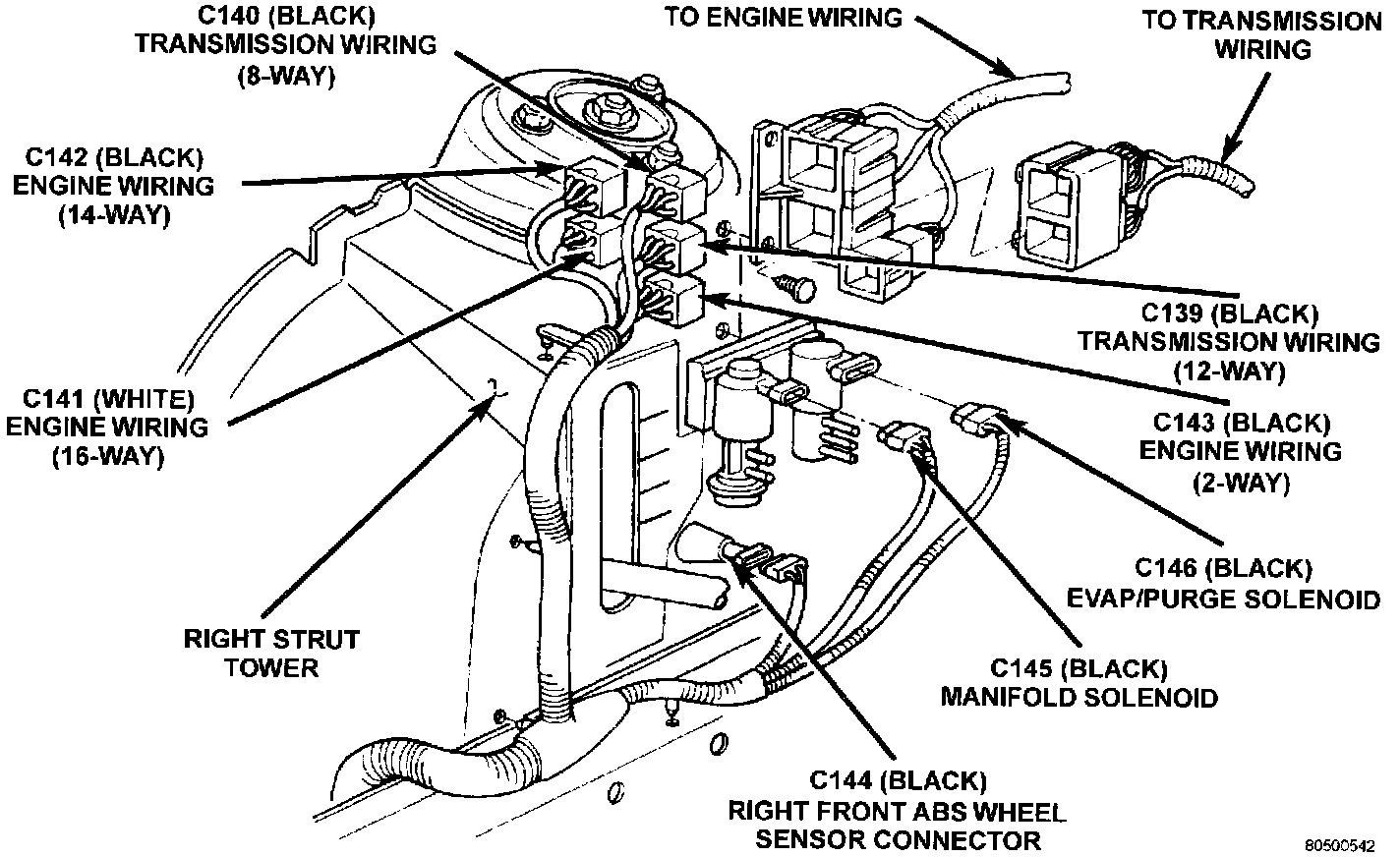 C140 (BLACK)
TRANSMISSION WIRING
(8-WAY)

TO ENGINE WIRING

TO TRANSMISSION
WIRING

C142 (BLACK)
ENGINE WIRING
(14-WAY)

C139 (BLACK)
TRANSMISSION WIRING
(12-WAY)

C141 (WHITE)
ENGINE WIRING
(16-WAY)

C143 (BLACK)
ENGINE WIRING
(2-WAY)

C146 (BLACK)
EVAP/PURGE SOLENOID

RIGHT STRUT
TOWER

C145 (BLACK)
MANIFOLD SOLENOID

C144 (BLACK)
RIGHT FRONT ABS WHEEL
SENSOR CONNECTOR

80500542