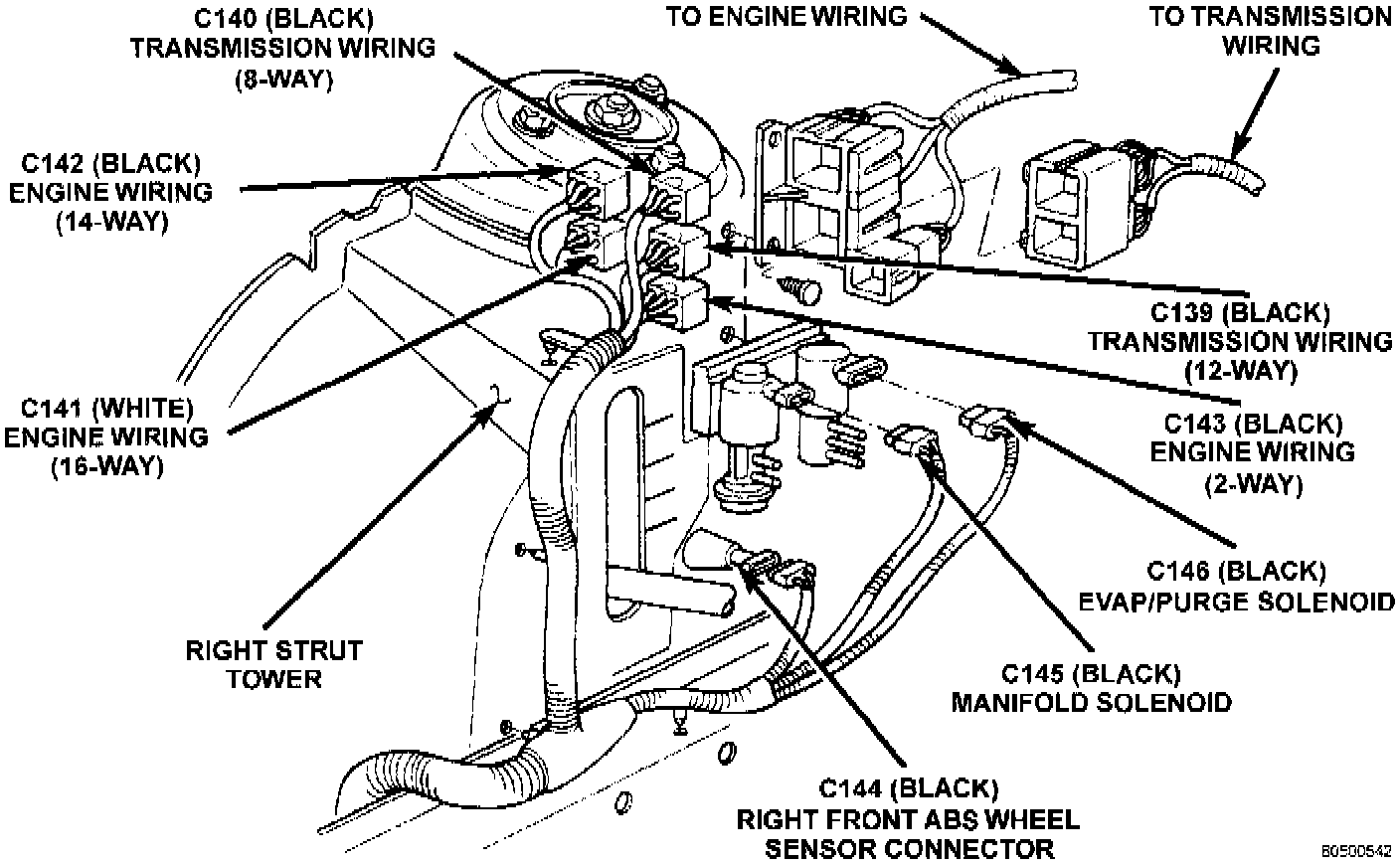 C140 (BLACK)
TRANSMISSION WIRING
(8-WAY)

TO ENGINE WIRING

TO TRANSMISSION
WIRING

C142 (BLACK)
ENGINE WIRING
(14-WAY)

C139 (BLACK)
TRANSMISSION WIRING
(12-WAY)

C141 (WHITE)
ENGINE WIRING
(16-WAY)

C143 (BLACK)
ENGINE WIRING
(2-WAY)

C146 (BLACK)
EVAP/PURGE SOLENOID

RIGHT STRUT
TOWER

C145 (BLACK)
MANIFOLD SOLENOID

C144 (BLACK)
RIGHT FRONT ABS WHEEL
SENSOR CONNECTOR

80500542