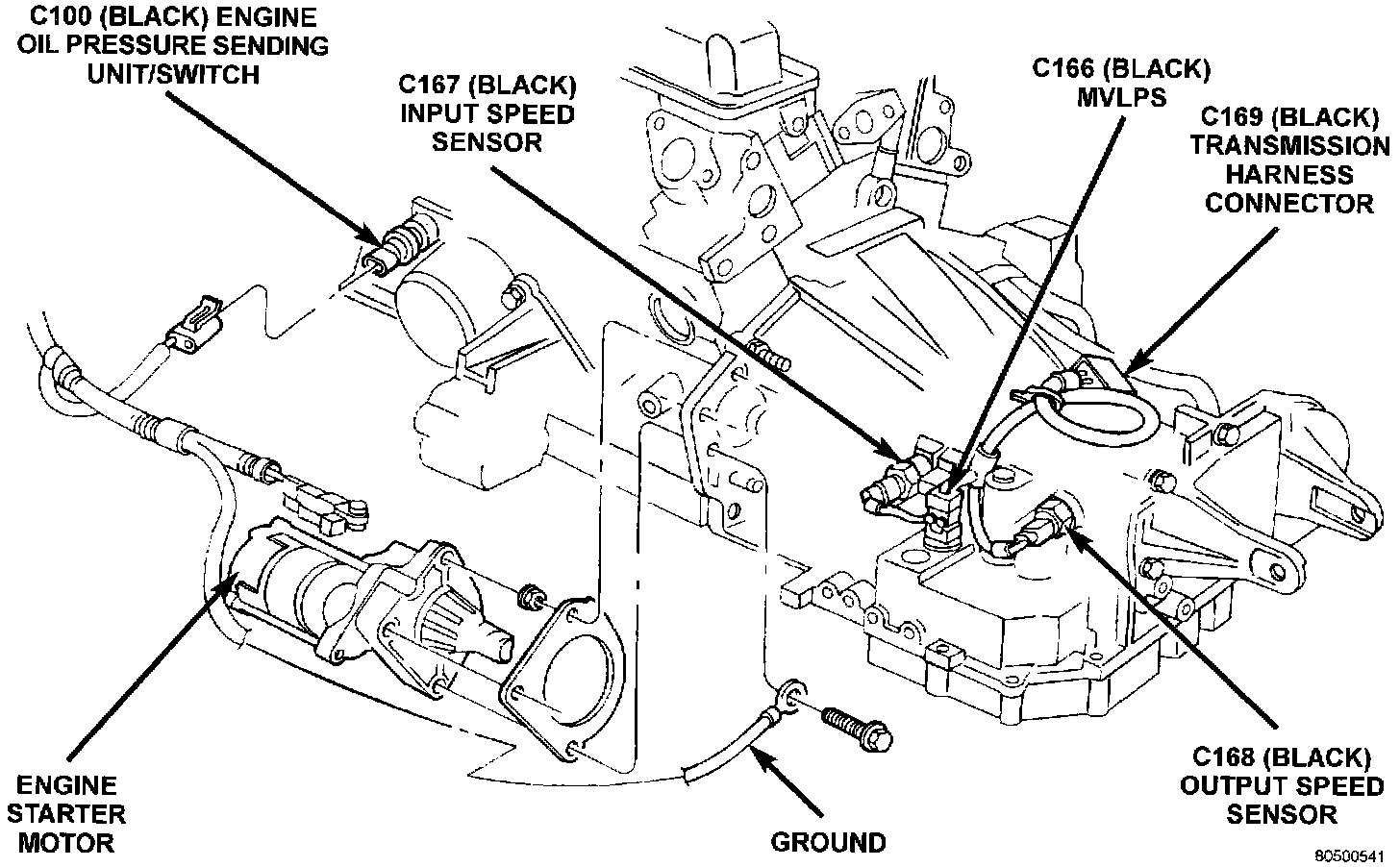 C100 (BLACK) ENGINE OIL PRESSURE SENDING UNIT/SWITCH

C167 (BLACK) INPUT SPEED SENSOR

C166 (BLACK) MVLPS

C169 (BLACK) TRANSMISSION HARNESS CONNECTOR

ENGINE STARTER MOTOR

GROUND

C168 (BLACK) OUTPUT SPEED SENSOR

80500541