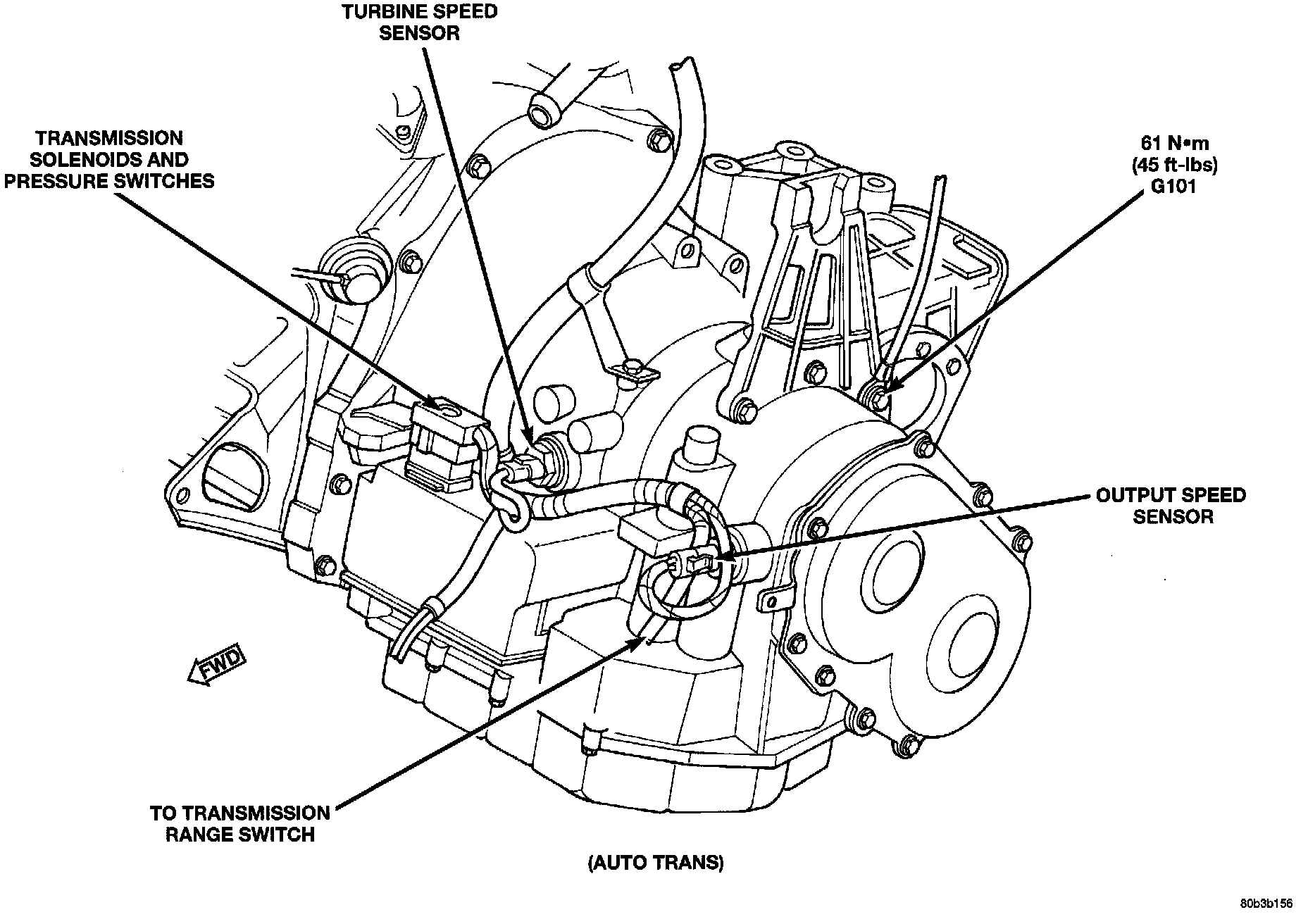 TURBINE SPEED SENSOR

TRANSMISSION SOLENOIDS AND PRESSURE SWITCHES

61 N•m (45 ft-lbs) G101

OUTPUT SPEED SENSOR

FWD

TO TRANSMISSION RANGE SWITCH

(AUTO TRANS)

80b3b156