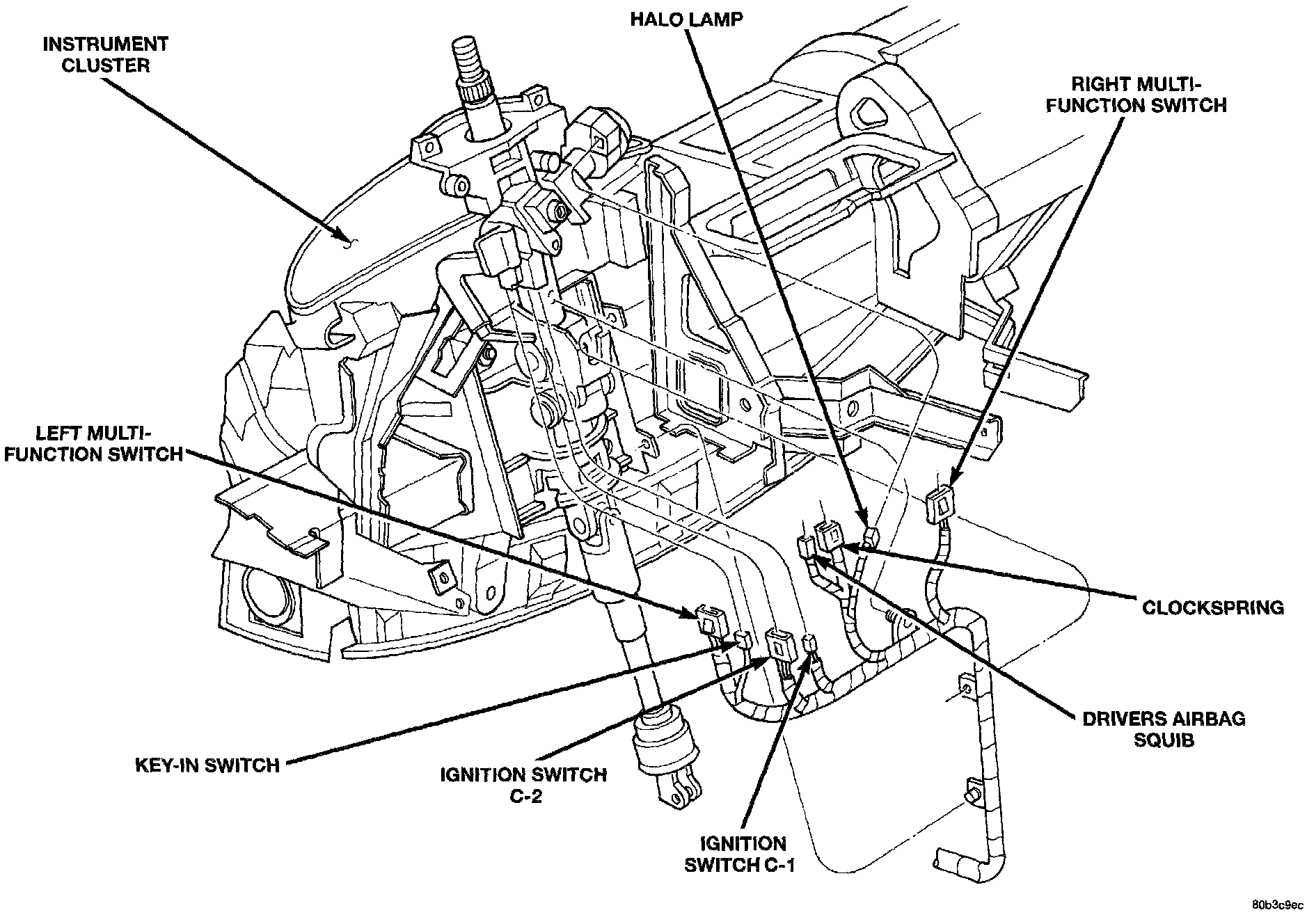 INSTRUMENT CLUSTER

HALO LAMP

RIGHT MULTI-FUNCTION SWITCH

LEFT MULTI-FUNCTION SWITCH

CLOCKSPRING

DRIVERS AIRBAG SQUIB

KEY-IN SWITCH

IGNITION SWITCH C-2

IGNITION SWITCH C-1

80b3c9ec