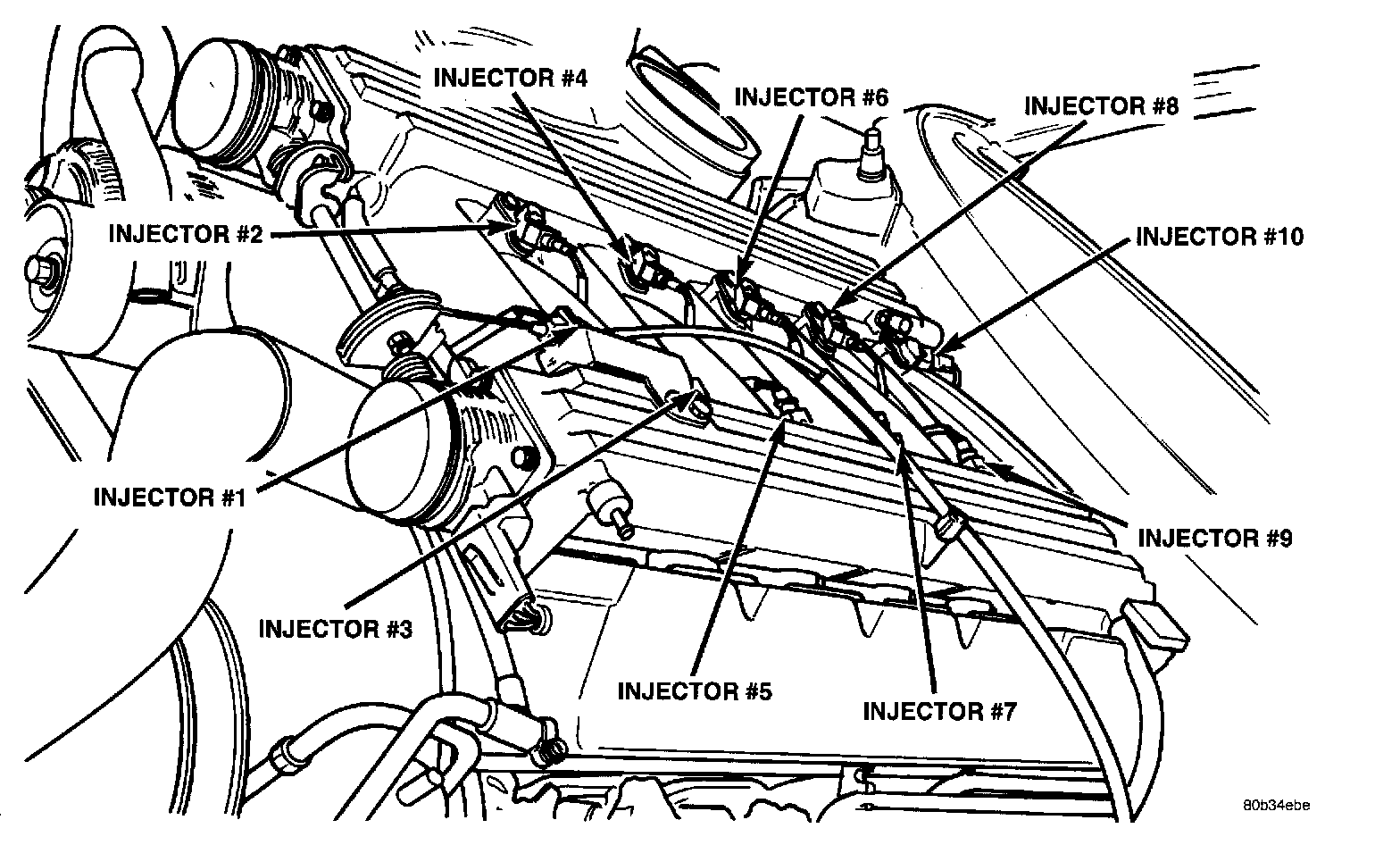 INJECTOR #4
INJECTOR #6
INJECTOR #8
INJECTOR #2
INJECTOR #10
INJECTOR #1
INJECTOR #9
INJECTOR #3
INJECTOR #5
INJECTOR #7
80b34ebe