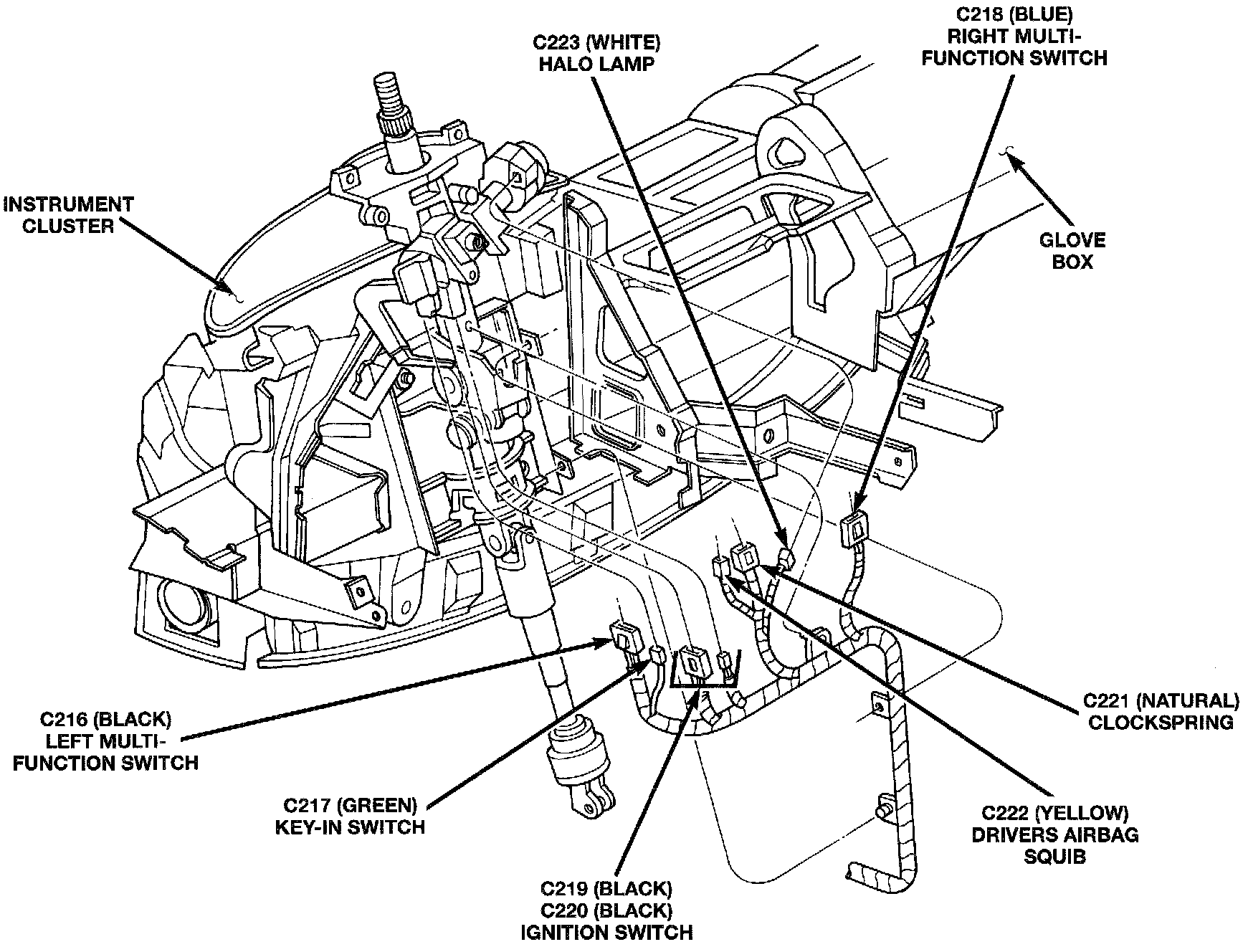 C223 (WHITE)
HALO LAMP

C218 (BLUE)
RIGHT MULTI-FUNCTION SWITCH

INSTRUMENT
CLUSTER

GLOVE
BOX

C221 (NATURAL)
CLOCKSPRING

C216 (BLACK)
LEFT MULTI-FUNCTION SWITCH

C217 (GREEN)
KEY-IN SWITCH

C222 (YELLOW)
DRIVERS AIRBAG
SQUIB

C219 (BLACK)
C220 (BLACK)
IGNITION SWITCH