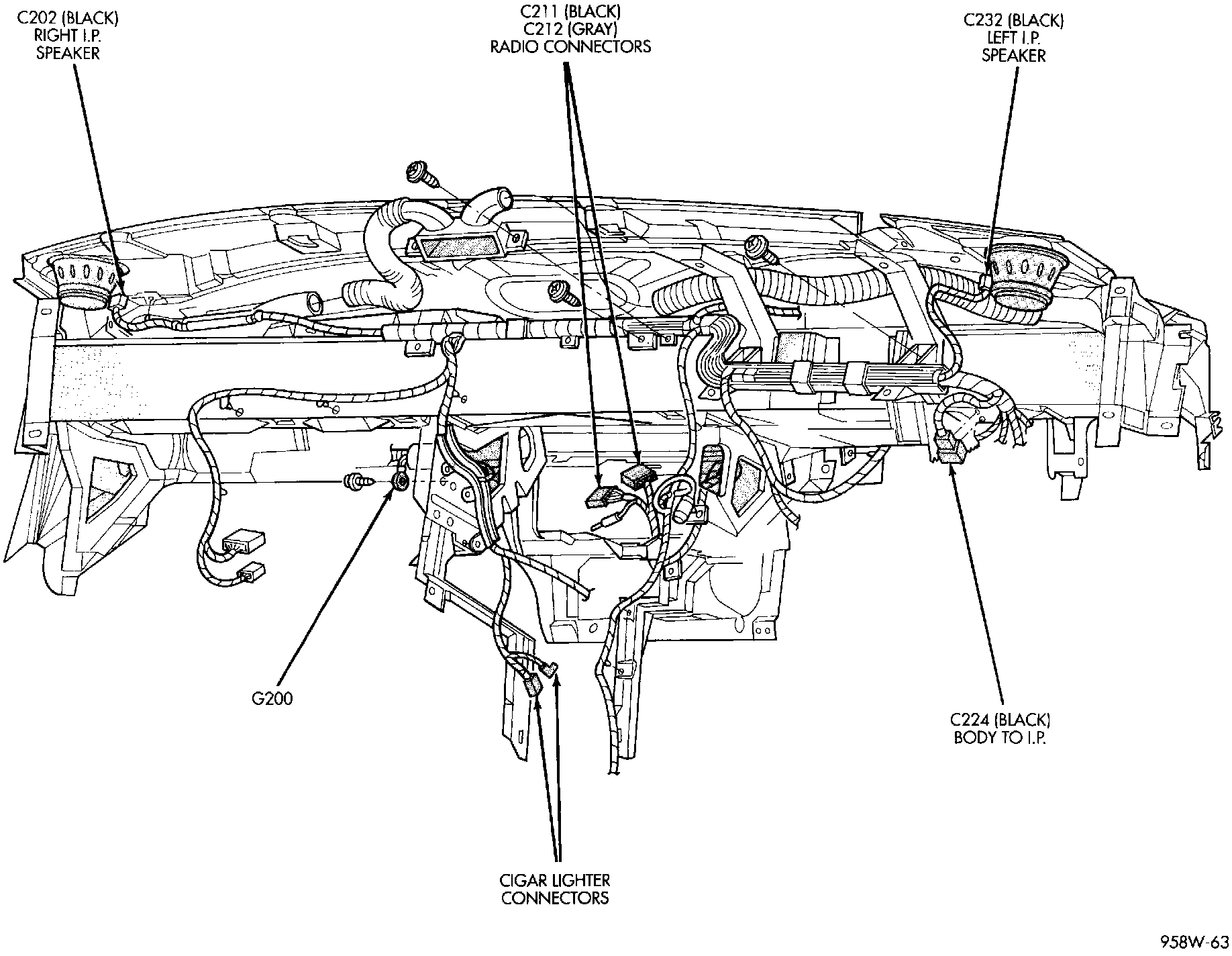 C202 (BLACK)
RIGHT I.P.
SPEAKER

C211 (BLACK)
C212 (GRAY)
RADIO CONNECTORS

C232 (BLACK)
LEFT I.P.
SPEAKER

G200

C224 (BLACK)
BODY TO I.P.

CIGAR LIGHTER
CONNECTORS

958W-63