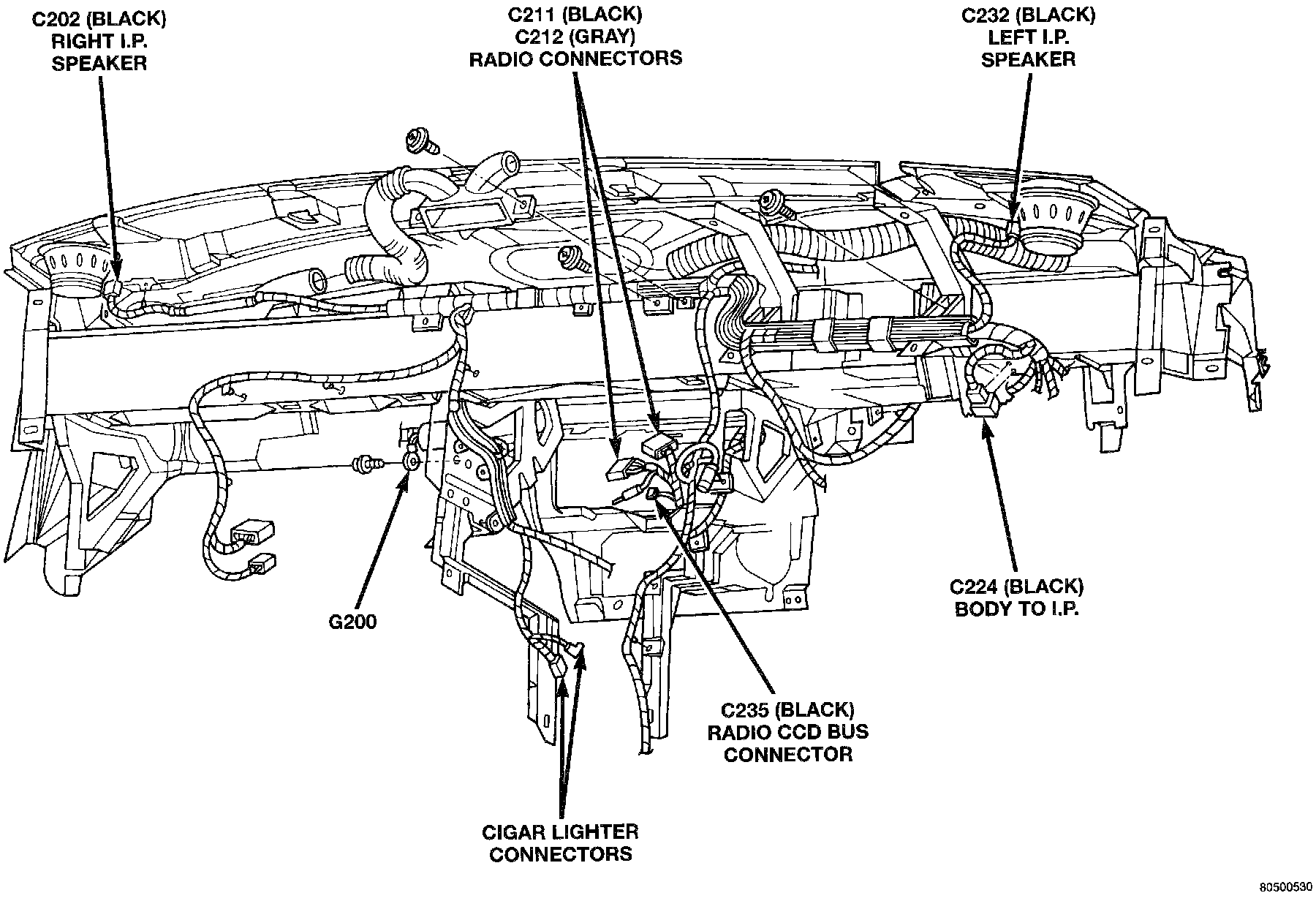 C202 (BLACK) RIGHT I.P. SPEAKER

C211 (BLACK) C212 (GRAY) RADIO CONNECTORS

C232 (BLACK) LEFT I.P. SPEAKER

G200

C224 (BLACK) BODY TO I.P.

C235 (BLACK) RADIO CCD BUS CONNECTOR

CIGAR LIGHTER CONNECTORS

80500530