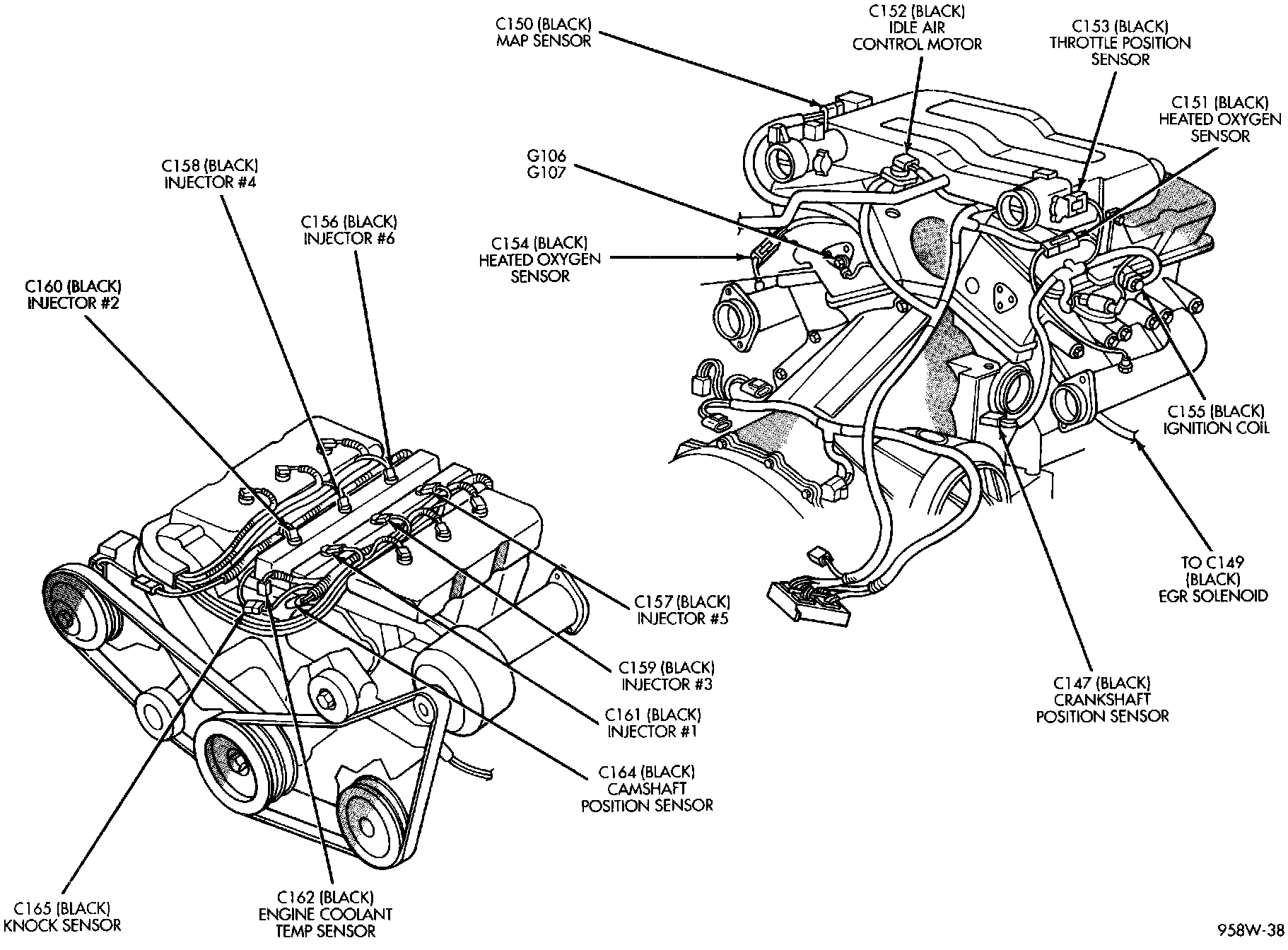 C150 (BLACK)
MAP SENSOR

C152 (BLACK)
IDLE AIR
CONTROL MOTOR

C153 (BLACK)
THROTTLE POSITION
SENSOR

C151 (BLACK)
HEATED OXYGEN
SENSOR

G106
G107

C158 (BLACK)
INJECTOR #4

C156 (BLACK)
INJECTOR #6

C154 (BLACK)
HEATED OXYGEN
SENSOR

C160 (BLACK)
INJECTOR #2

C155 (BLACK)
IGNITION COIL

TO C149
(BLACK)
EGR SOLENOID

C157 (BLACK)
INJECTOR #5

C159 (BLACK)
INJECTOR #3

C147 (BLACK)
CRANKSHAFT
POSITION SENSOR

C161 (BLACK)
INJECTOR #1

C164 (BLACK)
CAMSHAFT
POSITION SENSOR

C165 (BLACK)
KNOCK SENSOR

C162 (BLACK)
ENGINE COOLANT
TEMP SENSOR

958W-38