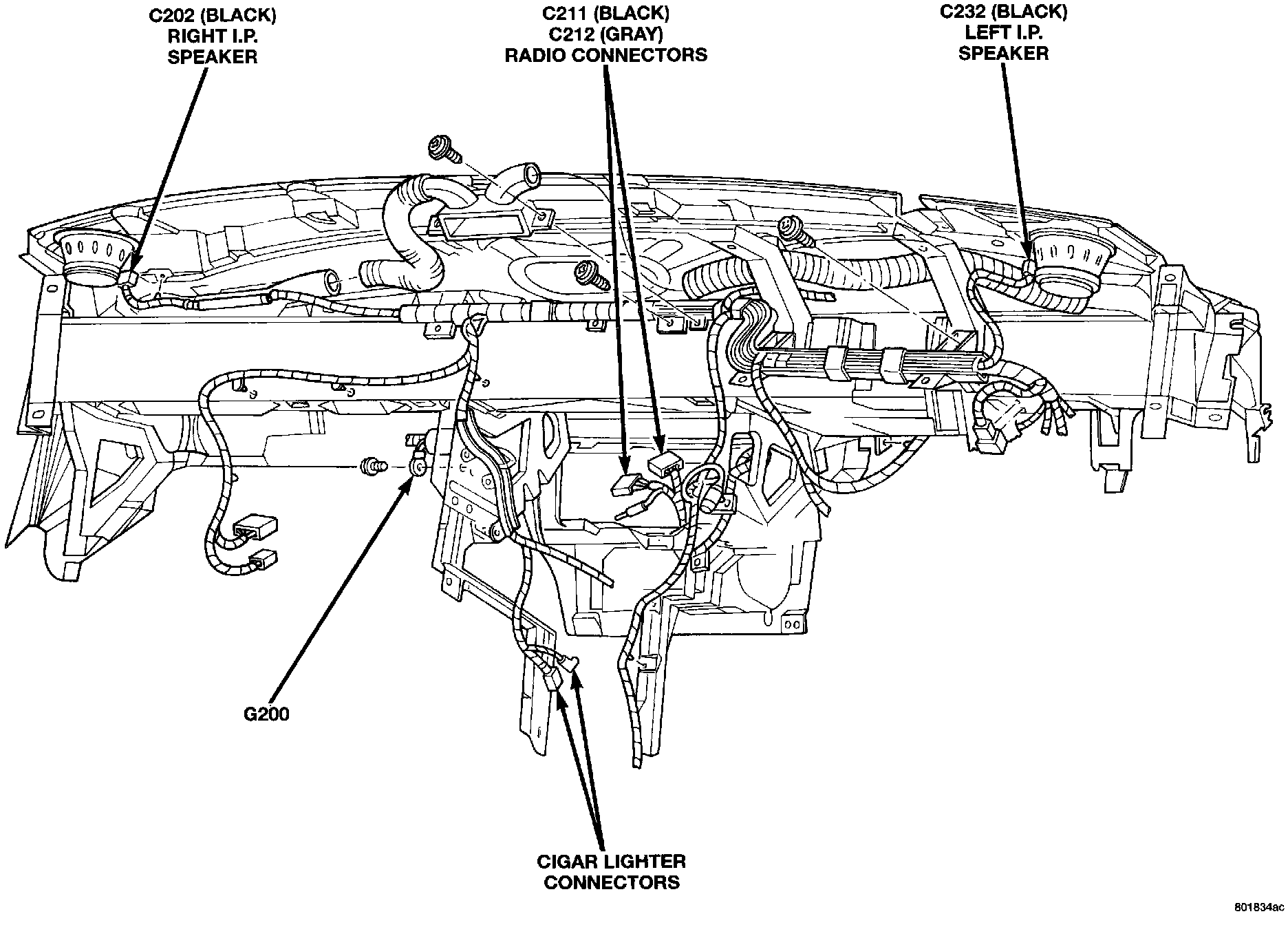 C202 (BLACK)
RIGHT I.P.
SPEAKER

C211 (BLACK)
C212 (GRAY)
RADIO CONNECTORS

C232 (BLACK)
LEFT I.P.
SPEAKER

G200

CIGAR LIGHTER
CONNECTORS

801834ac