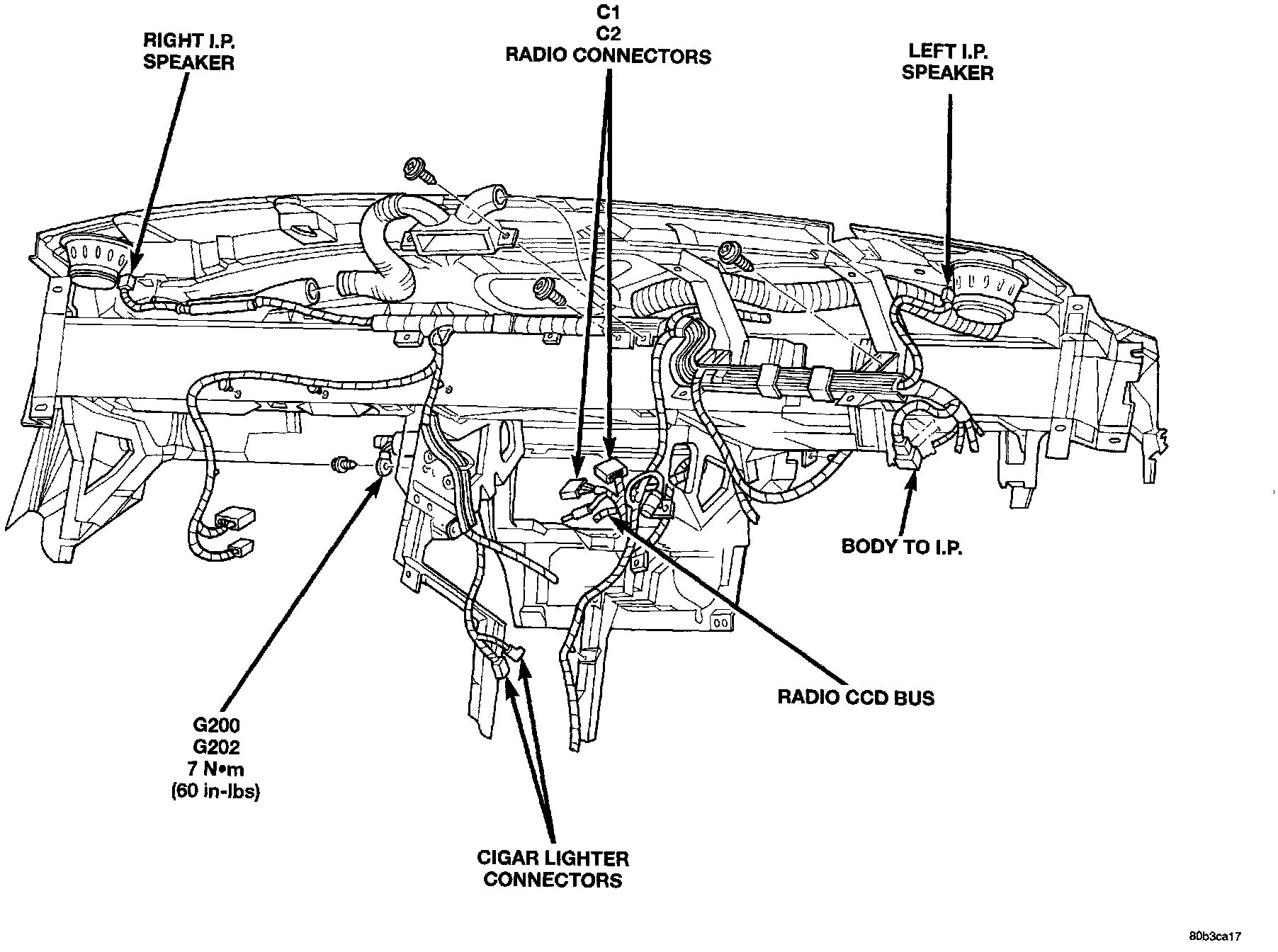 RIGHT I.P.
SPEAKER

C1
C2
RADIO CONNECTORS

LEFT I.P.
SPEAKER

BODY TO I.P.

RADIO CCD BUS

G200
G202
7 N•m
(60 in-lbs)

CIGAR LIGHTER
CONNECTORS

80b3ca17