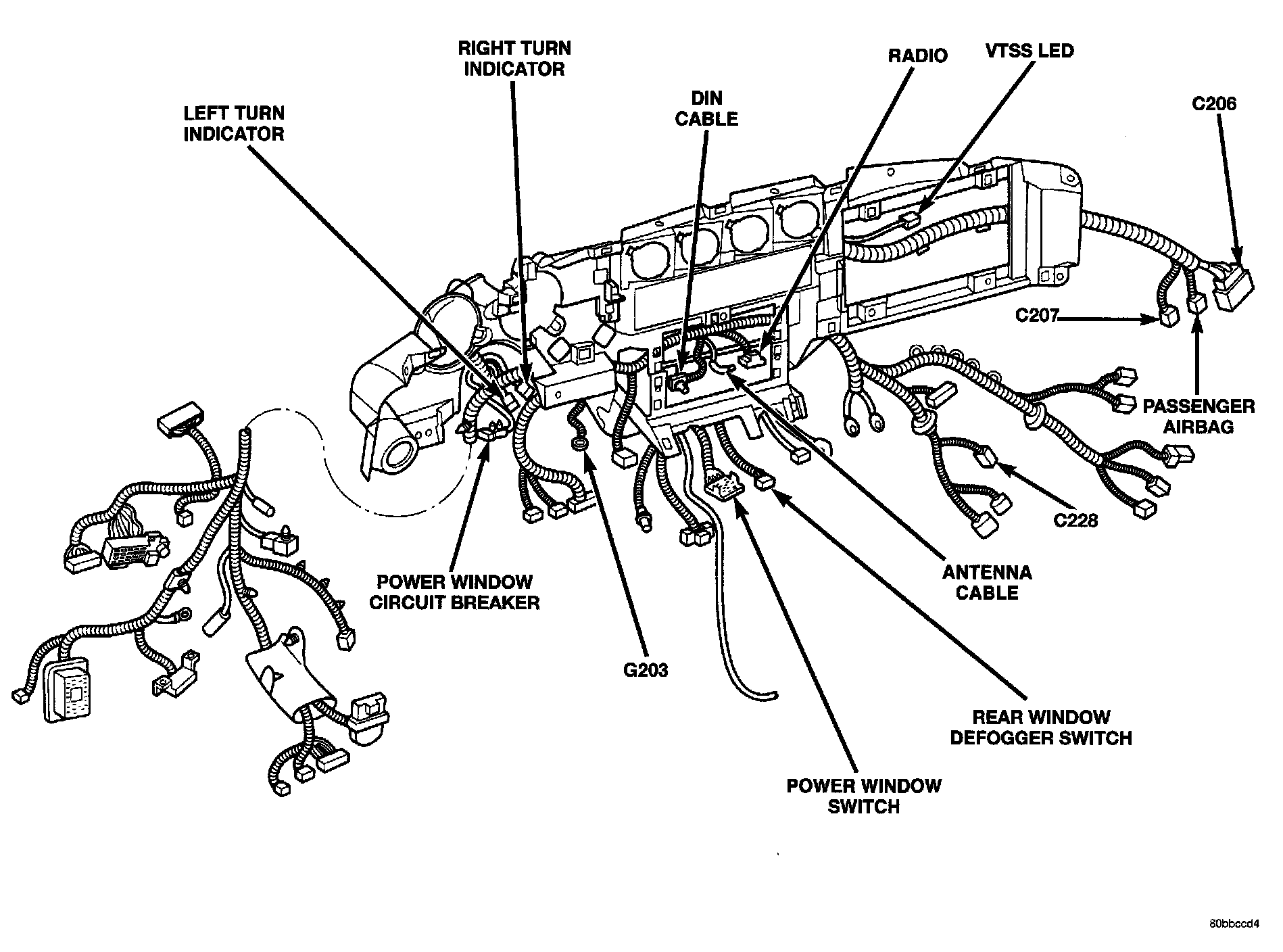 RIGHT TURN INDICATOR

RADIO

VTSS LED

LEFT TURN INDICATOR

DIN CABLE

C206

C207

PASSENGER AIRBAG

C228

POWER WINDOW CIRCUIT BREAKER

ANTENNA CABLE

G203

REAR WINDOW DEFOGGER SWITCH

POWER WINDOW SWITCH

80bbccd4