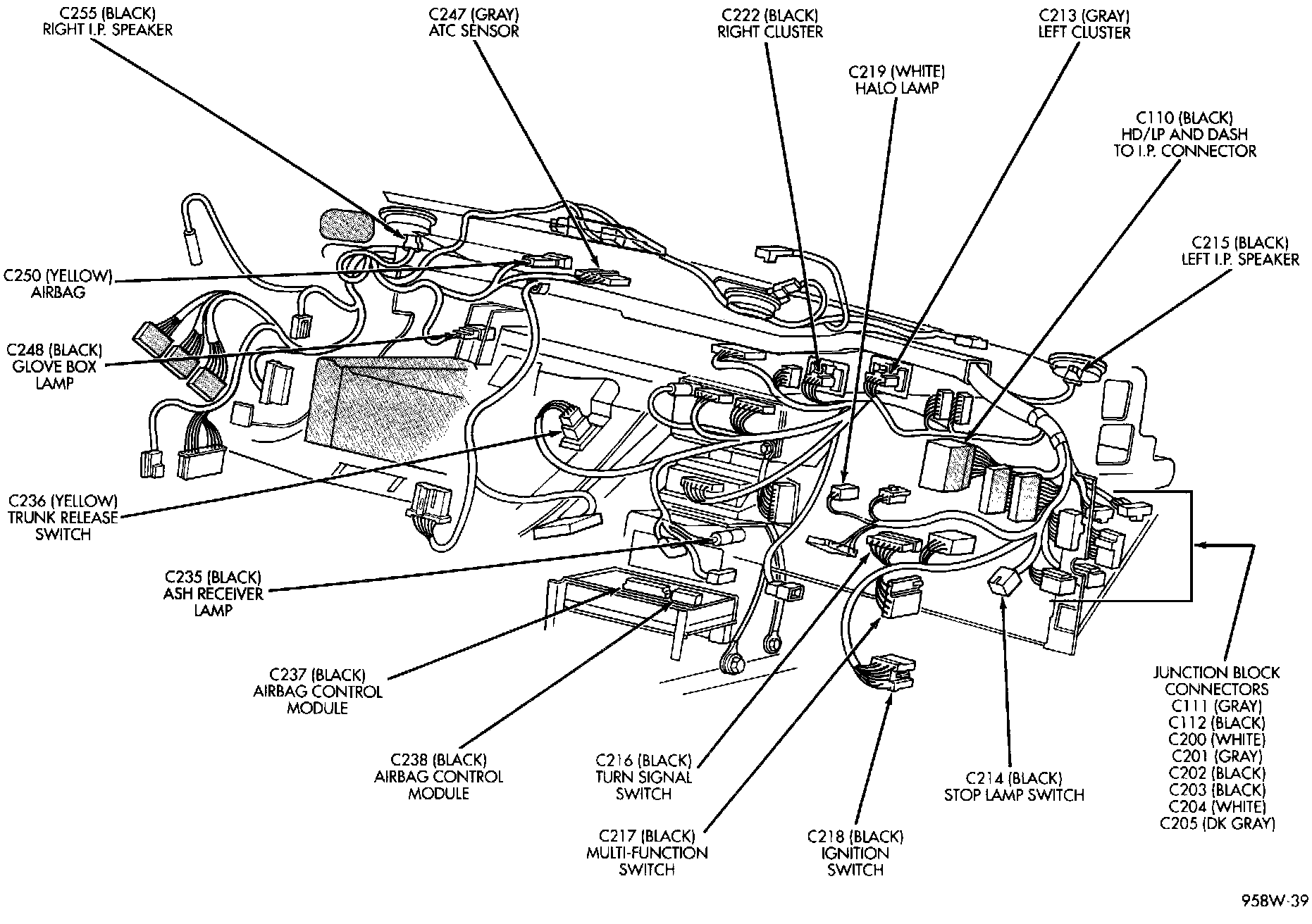 C255 (BLACK)
RIGHT I.P. SPEAKER

C247 (GRAY)
ATC SENSOR

C222 (BLACK)
RIGHT CLUSTER

C213 (GRAY)
LEFT CLUSTER

C219 (WHITE)
HALO LAMP

C110 (BLACK)
HD/LP AND DASH
TO I.P. CONNECTOR

C215 (BLACK)
LEFT I.P. SPEAKER

C250 (YELLOW)
AIRBAG

C248 (BLACK)
GLOVE BOX
LAMP

C236 (YELLOW)
TRUNK RELEASE
SWITCH

C235 (BLACK)
ASH RECEIVER
LAMP

C237 (BLACK)
AIRBAG CONTROL
MODULE

C238 (BLACK)
AIRBAG CONTROL
MODULE

C216 (BLACK)
TURN SIGNAL
SWITCH

C217 (BLACK)
MULTI-FUNCTION
SWITCH

C218 (BLACK)
IGNITION
SWITCH

C214 (BLACK)
STOP LAMP SWITCH

JUNCTION BLOCK
CONNECTORS
C111 (GRAY)
C112 (BLACK)
C200 (WHITE)
C201 (GRAY)
C202 (BLACK)
C203 (BLACK)
C204 (WHITE)
C205 (DK GRAY)

958W-39