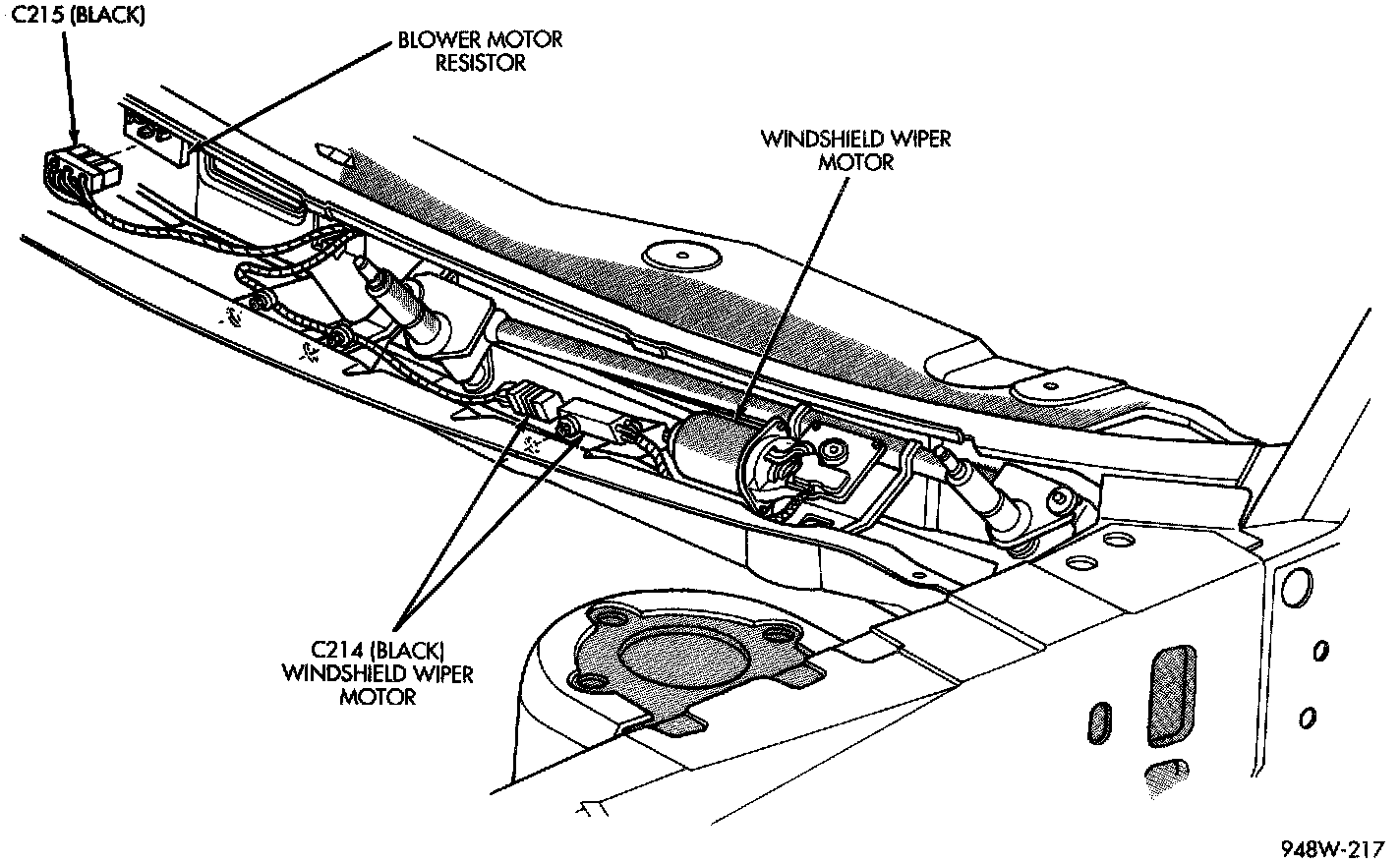 C215 (BLACK)

BLOWER MOTOR RESISTOR

WINDSHIELD WIPER MOTOR

C214 (BLACK) WINDSHIELD WIPER MOTOR

948W-217