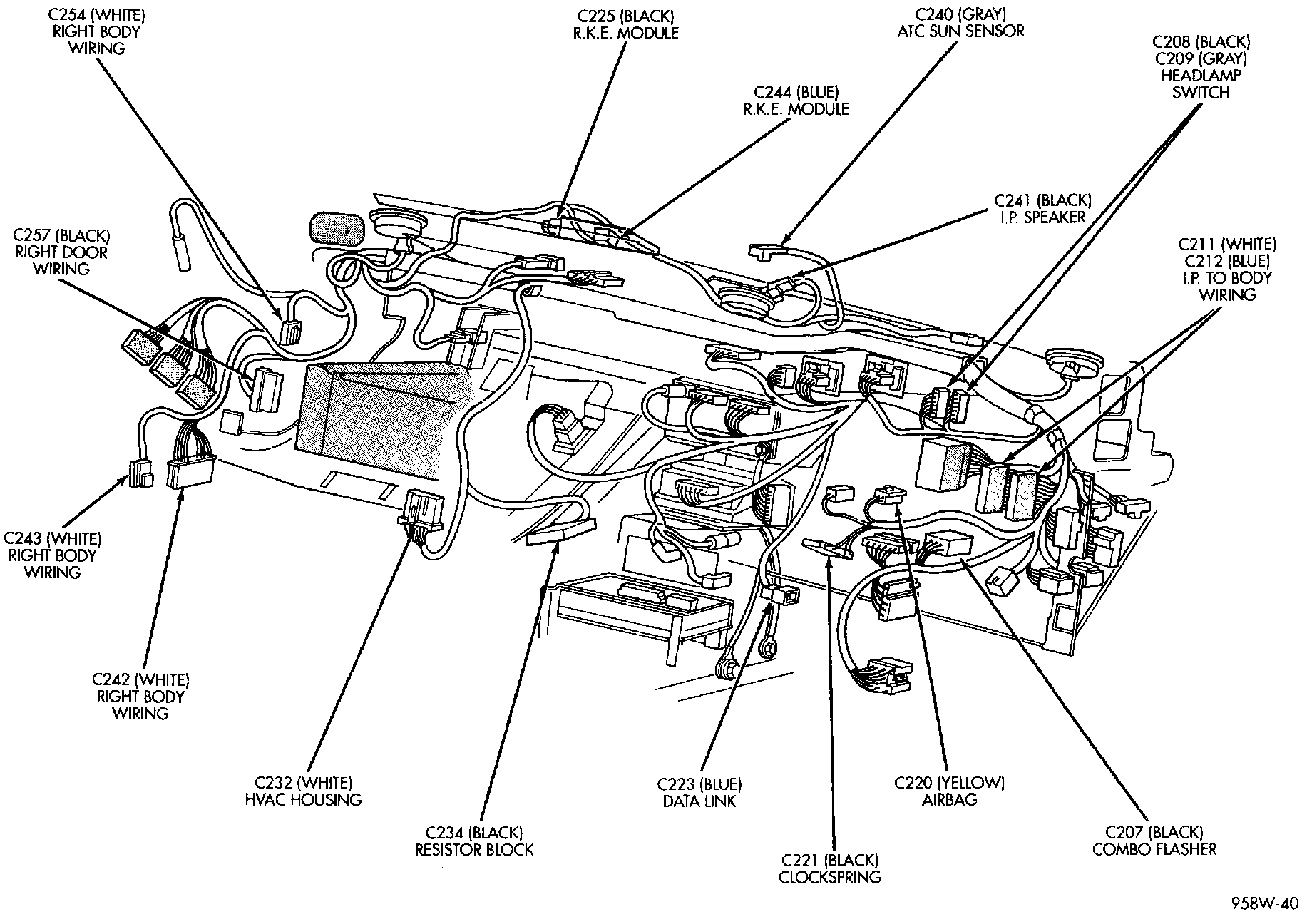 C254 (WHITE)
RIGHT BODY
WIRING

C225 (BLACK)
R.K.E. MODULE

C240 (GRAY)
ATC SUN SENSOR

C208 (BLACK)
C209 (GRAY)
HEADLAMP
SWITCH

C244 (BLUE)
R.K.E. MODULE

C241 (BLACK)
I.P. SPEAKER

C257 (BLACK)
RIGHT DOOR
WIRING

C211 (WHITE)
C212 (BLUE)
I.P. TO BODY
WIRING

C243 (WHITE)
RIGHT BODY
WIRING

C242 (WHITE)
RIGHT BODY
WIRING

C232 (WHITE)
HVAC HOUSING

C234 (BLACK)
RESISTOR BLOCK

C223 (BLUE)
DATA LINK

C221 (BLACK)
CLOCKSPRING

C220 (YELLOW)
AIRBAG

C207 (BLACK)
COMBO FLASHER

958W-40