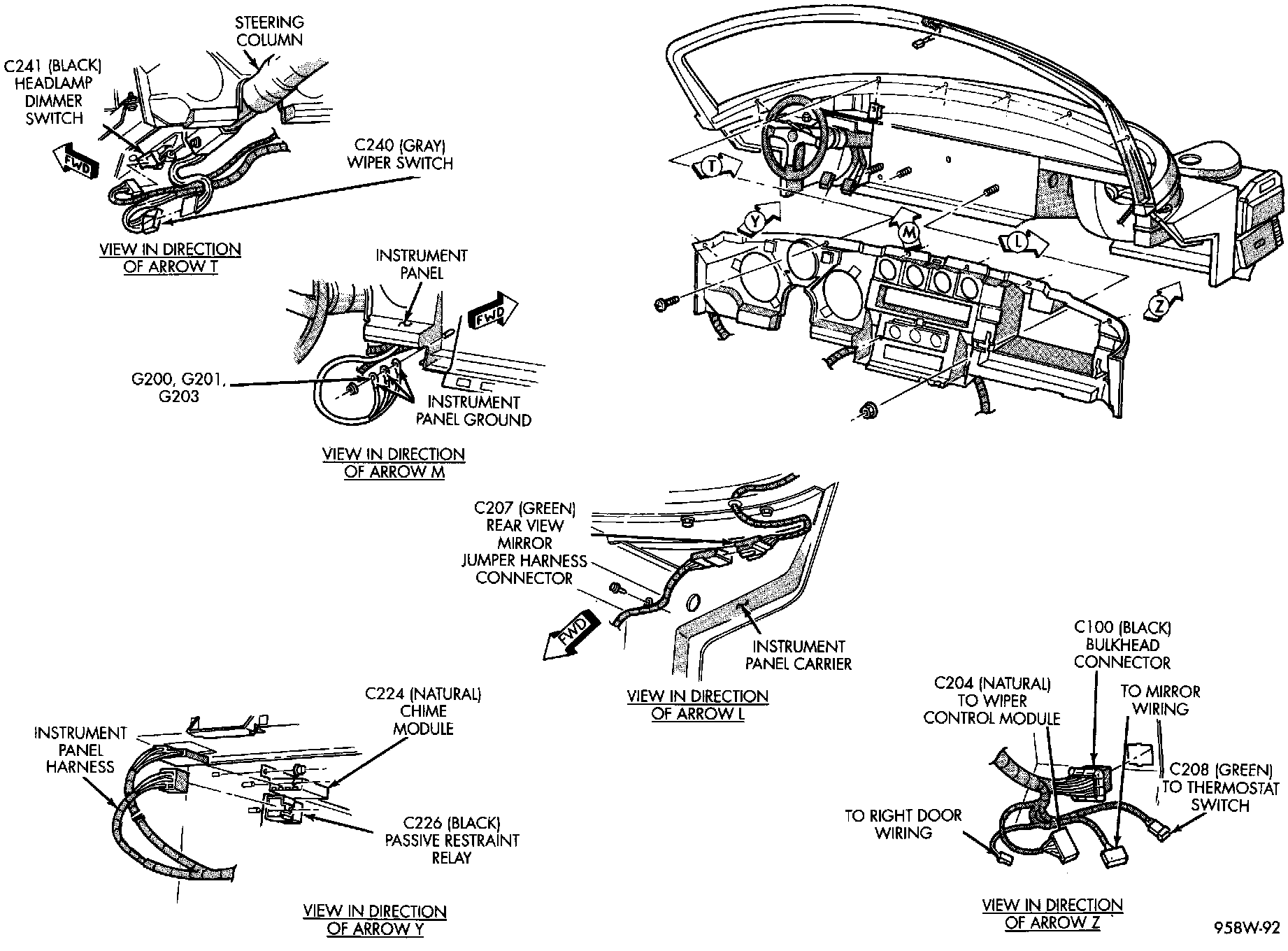 STEERING COLUMN

C241 (BLACK) HEADLAMP DIMMER SWITCH

FWD

C240 (GRAY) WIPER SWITCH

VIEW IN DIRECTION OF ARROW T

T

Y

M

L

Z

INSTRUMENT PANEL

FWD

G200, G201, G203

INSTRUMENT PANEL GROUND

VIEW IN DIRECTION OF ARROW M

C207 (GREEN) REAR VIEW MIRROR JUMPER HARNESS CONNECTOR

FWD

INSTRUMENT PANEL CARRIER

VIEW IN DIRECTION OF ARROW L

C224 (NATURAL) CHIME MODULE

INSTRUMENT PANEL HARNESS

C226 (BLACK) PASSIVE RESTRAINT RELAY

VIEW IN DIRECTION OF ARROW Y

C100 (BLACK) BULKHEAD CONNECTOR

C204 (NATURAL) TO WIPER CONTROL MODULE

TO MIRROR WIRING

C208 (GREEN) TO THERMOSTAT SWITCH

TO RIGHT DOOR WIRING

VIEW IN DIRECTION OF ARROW Z

958W-92