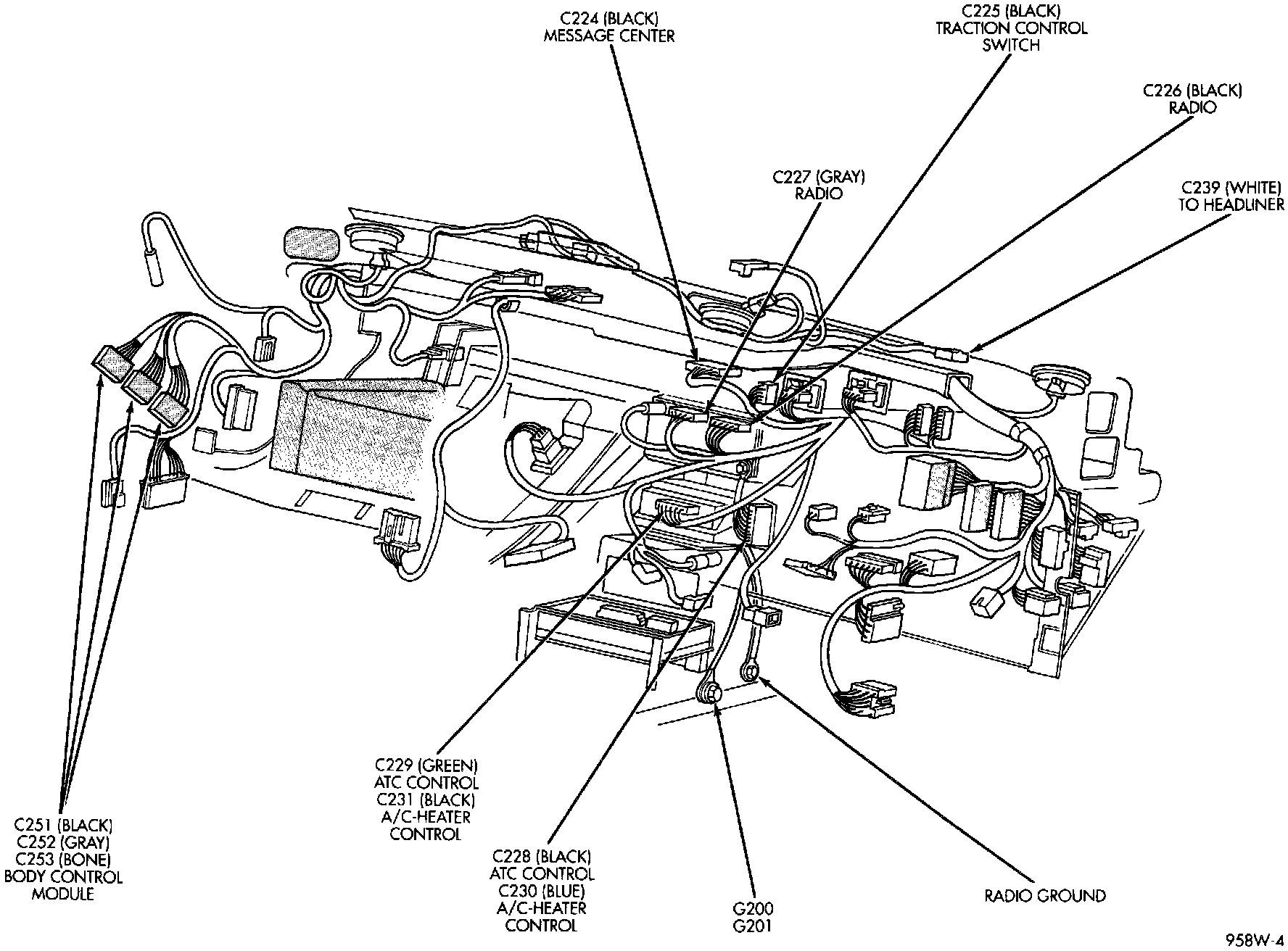 C224 (BLACK)
MESSAGE CENTER

C225 (BLACK)
TRACTION CONTROL
SWITCH

C226 (BLACK)
RADIO

C227 (GRAY)
RADIO

C239 (WHITE)
TO HEADLINER

C229 (GREEN)
ATC CONTROL
C231 (BLACK)
A/C-HEATER
CONTROL

C251 (BLACK)
C252 (GRAY)
C253 (BONE)
BODY CONTROL
MODULE

C228 (BLACK)
ATC CONTROL
C230 (BLUE)
A/C-HEATER
CONTROL

G200
G201

RADIO GROUND

958W-4