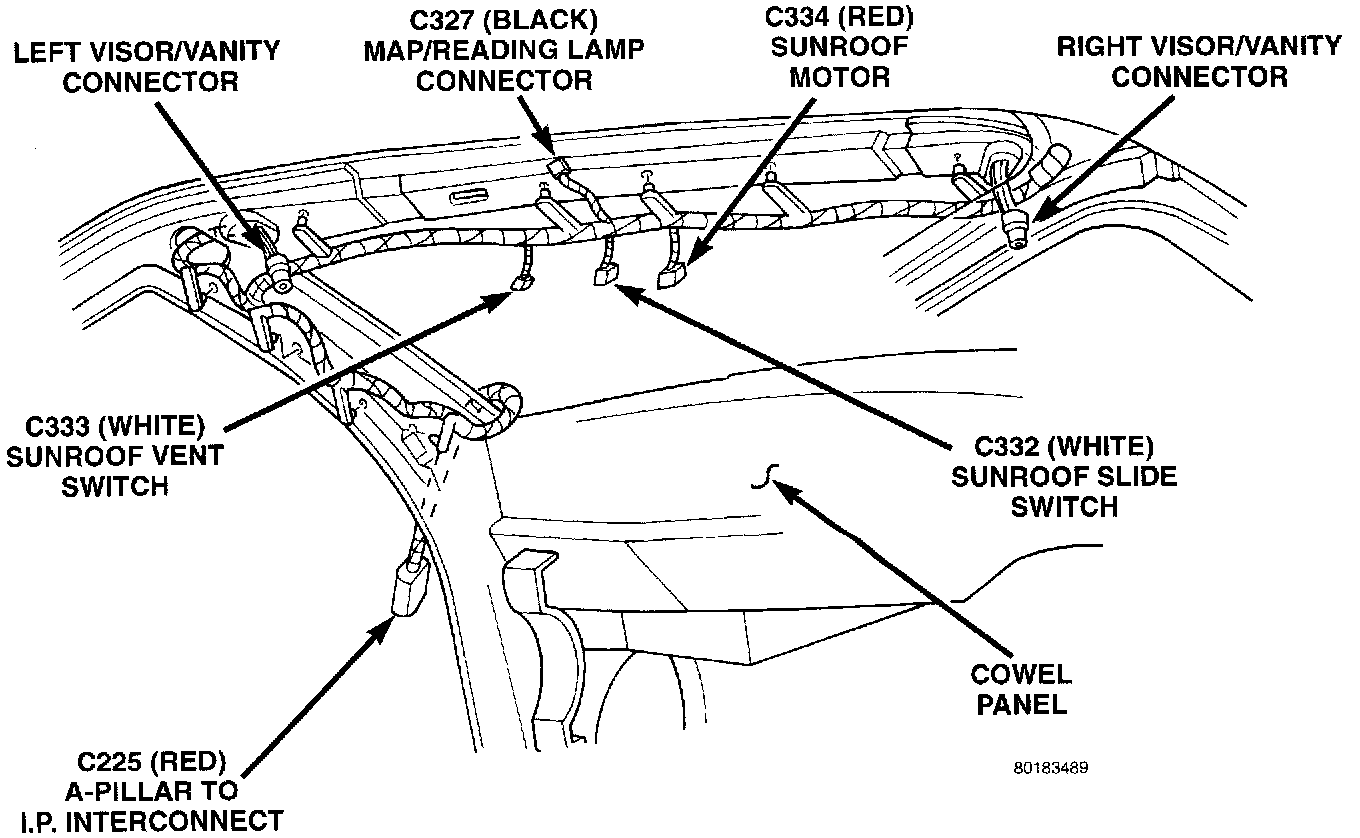 LEFT VISOR/VANITY CONNECTOR

C327 (BLACK) MAP/READING LAMP CONNECTOR

C334 (RED) SUNROOF MOTOR

RIGHT VISOR/VANITY CONNECTOR

C333 (WHITE) SUNROOF VENT SWITCH

C332 (WHITE) SUNROOF SLIDE SWITCH

COWEL PANEL

C225 (RED) A-PILLAR TO I.P. INTERCONNECT

80183489