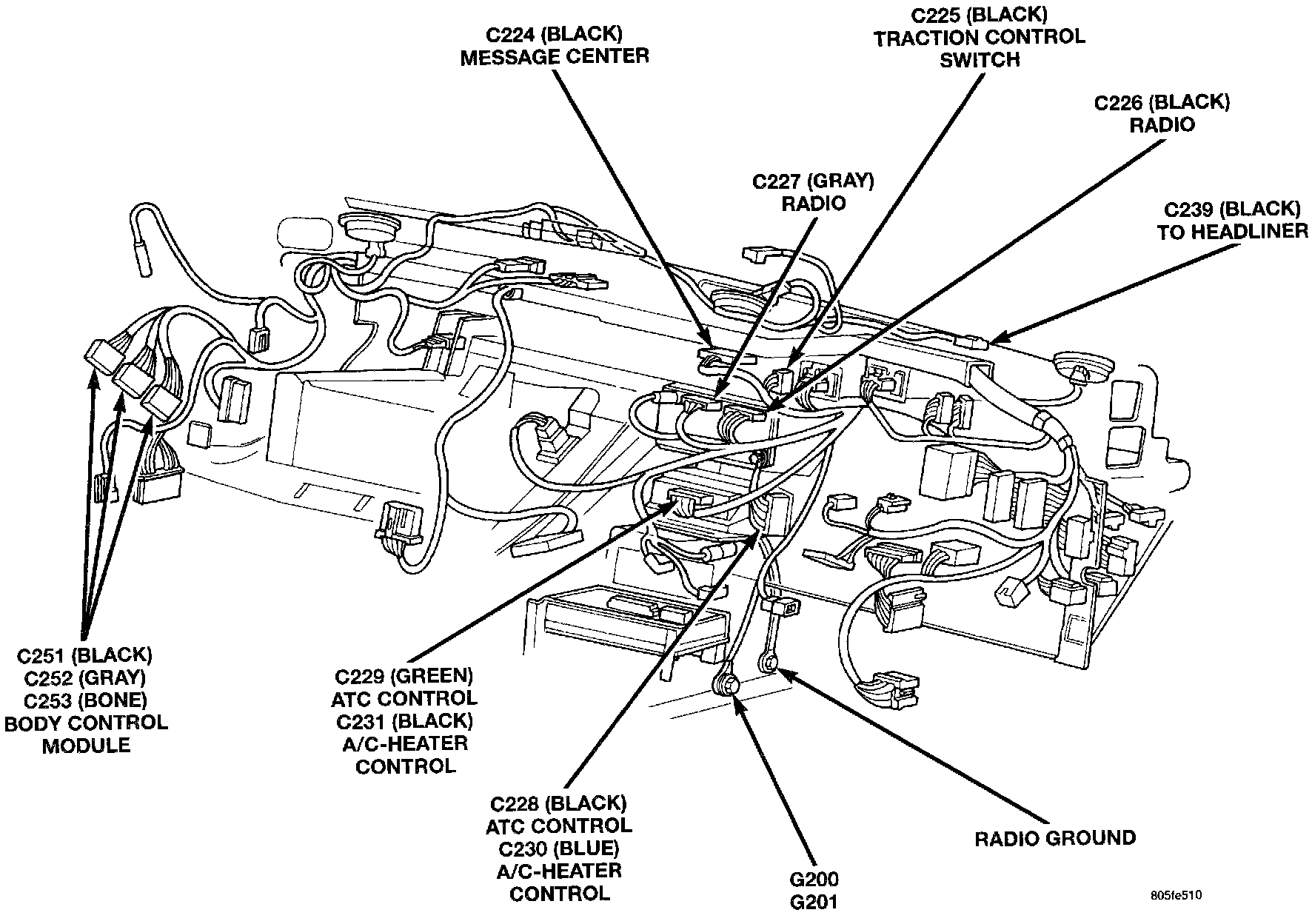 C224 (BLACK)
MESSAGE CENTER

C225 (BLACK)
TRACTION CONTROL
SWITCH

C226 (BLACK)
RADIO

C227 (GRAY)
RADIO

C239 (BLACK)
TO HEADLINER

C251 (BLACK)
C252 (GRAY)
C253 (BONE)
BODY CONTROL
MODULE

C229 (GREEN)
ATC CONTROL
C231 (BLACK)
A/C-HEATER
CONTROL

C228 (BLACK)
ATC CONTROL
C230 (BLUE)
A/C-HEATER
CONTROL

G200
G201

RADIO GROUND

805fe510