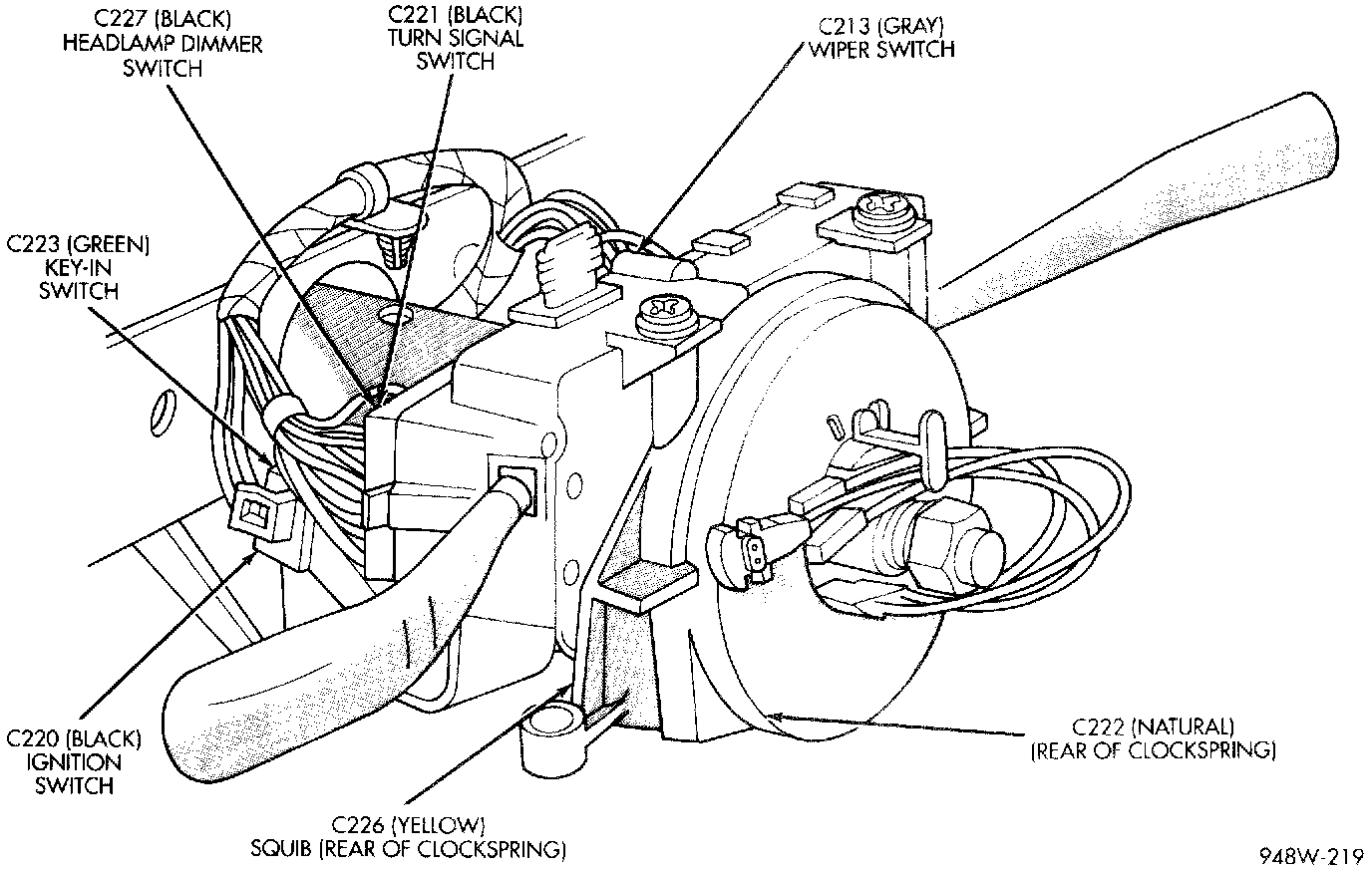 C227 (BLACK)
HEADLAMP DIMMER
SWITCH

C221 (BLACK)
TURN SIGNAL
SWITCH

C213 (GRAY)
WIPER SWITCH

C223 (GREEN)
KEY-IN
SWITCH

C220 (BLACK)
IGNITION
SWITCH

C226 (YELLOW)
SQUIB (REAR OF CLOCKSPRING)

C222 (NATURAL)
(REAR OF CLOCKSPRING)

948W-219