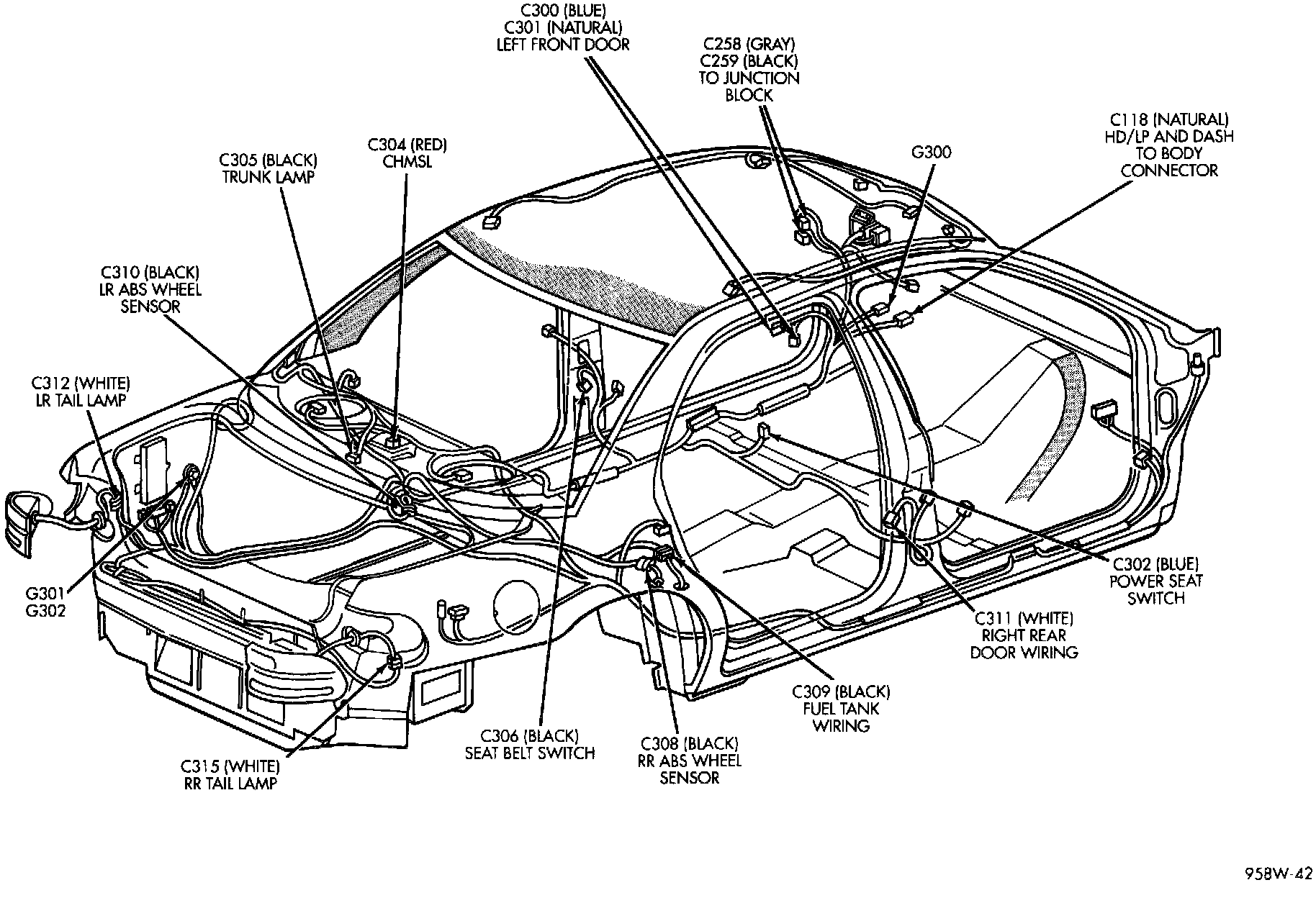 C300 (BLUE)
C301 (NATURAL)
LEFT FRONT DOOR

C258 (GRAY)
C259 (BLACK)
TO JUNCTION
BLOCK

C118 (NATURAL)
HD/LP AND DASH
TO BODY
CONNECTOR

G300

C304 (RED)
CHMSL

C305 (BLACK)
TRUNK LAMP

C310 (BLACK)
LR ABS WHEEL
SENSOR

C312 (WHITE)
LR TAIL LAMP

G301
G302

C315 (WHITE)
RR TAIL LAMP

C306 (BLACK)
SEAT BELT SWITCH

C308 (BLACK)
RR ABS WHEEL
SENSOR

C309 (BLACK)
FUEL TANK
WIRING

C311 (WHITE)
RIGHT REAR
DOOR WIRING

C302 (BLUE)
POWER SEAT
SWITCH

958W-42