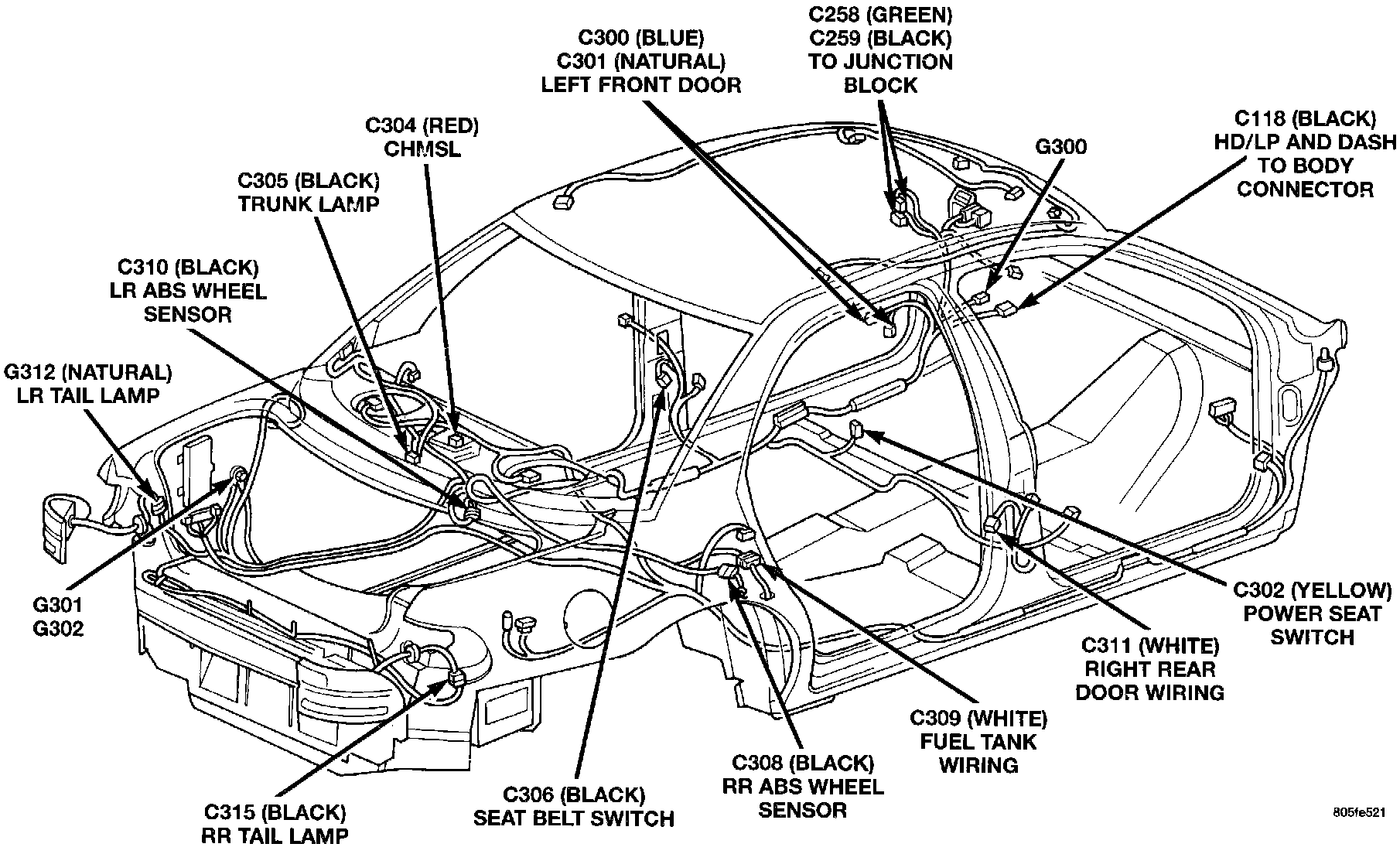 C300 (BLUE)
C301 (NATURAL)
LEFT FRONT DOOR

C258 (GREEN)
C259 (BLACK)
TO JUNCTION
BLOCK

C304 (RED)
CHMSL

G300

C118 (BLACK)
HD/LP AND DASH
TO BODY
CONNECTOR

C305 (BLACK)
TRUNK LAMP

C310 (BLACK)
LR ABS WHEEL
SENSOR

G312 (NATURAL)
LR TAIL LAMP

G301
G302

C302 (YELLOW)
POWER SEAT
SWITCH

C311 (WHITE)
RIGHT REAR
DOOR WIRING

C309 (WHITE)
FUEL TANK
WIRING

C308 (BLACK)
RR ABS WHEEL
SENSOR

C306 (BLACK)
SEAT BELT SWITCH

C315 (BLACK)
RR TAIL LAMP

805fe521