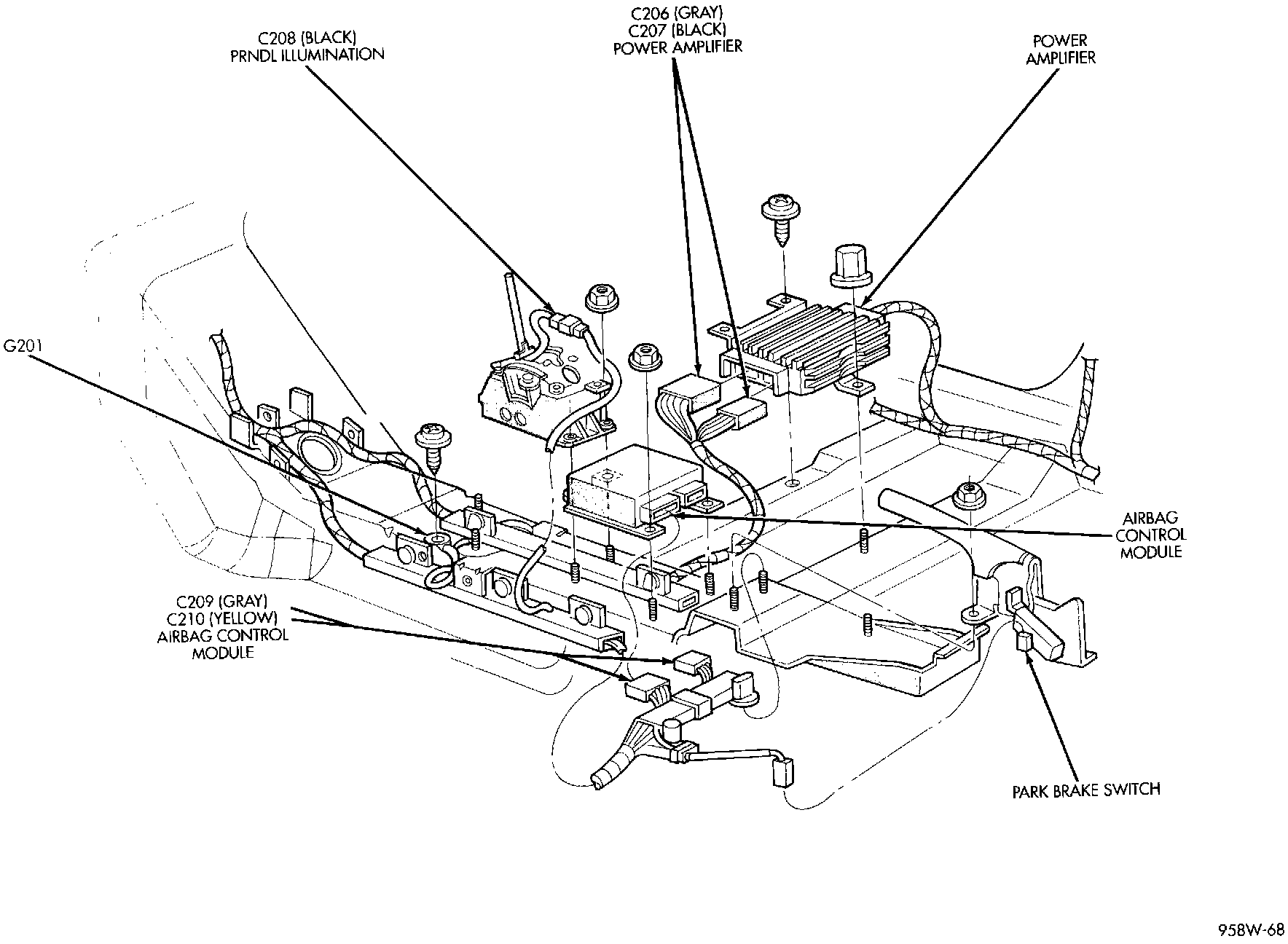 C208 (BLACK)
PRNDL ILLUMINATION

C206 (GRAY)
C207 (BLACK)
POWER AMPLIFIER

POWER
AMPLIFIER

G201

AIRBAG
CONTROL
MODULE

C209 (GRAY)
C210 (YELLOW)
AIRBAG CONTROL
MODULE

PARK BRAKE SWITCH

958W-68