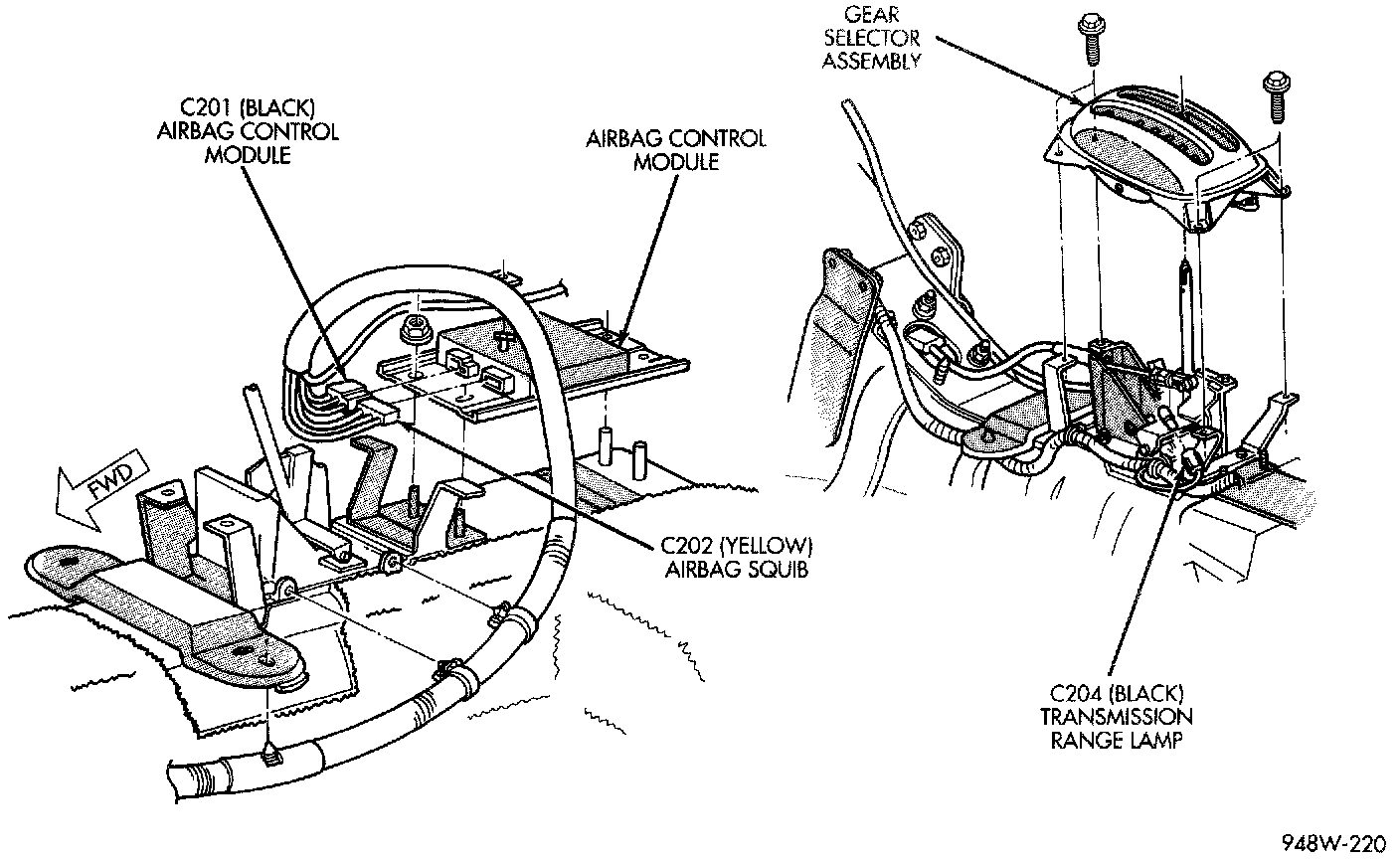 C201 (BLACK) AIRBAG CONTROL MODULE

AIRBAG CONTROL MODULE

GEAR SELECTOR ASSEMBLY

FWD

C202 (YELLOW) AIRBAG SQUIB

C204 (BLACK) TRANSMISSION RANGE LAMP

948W-220