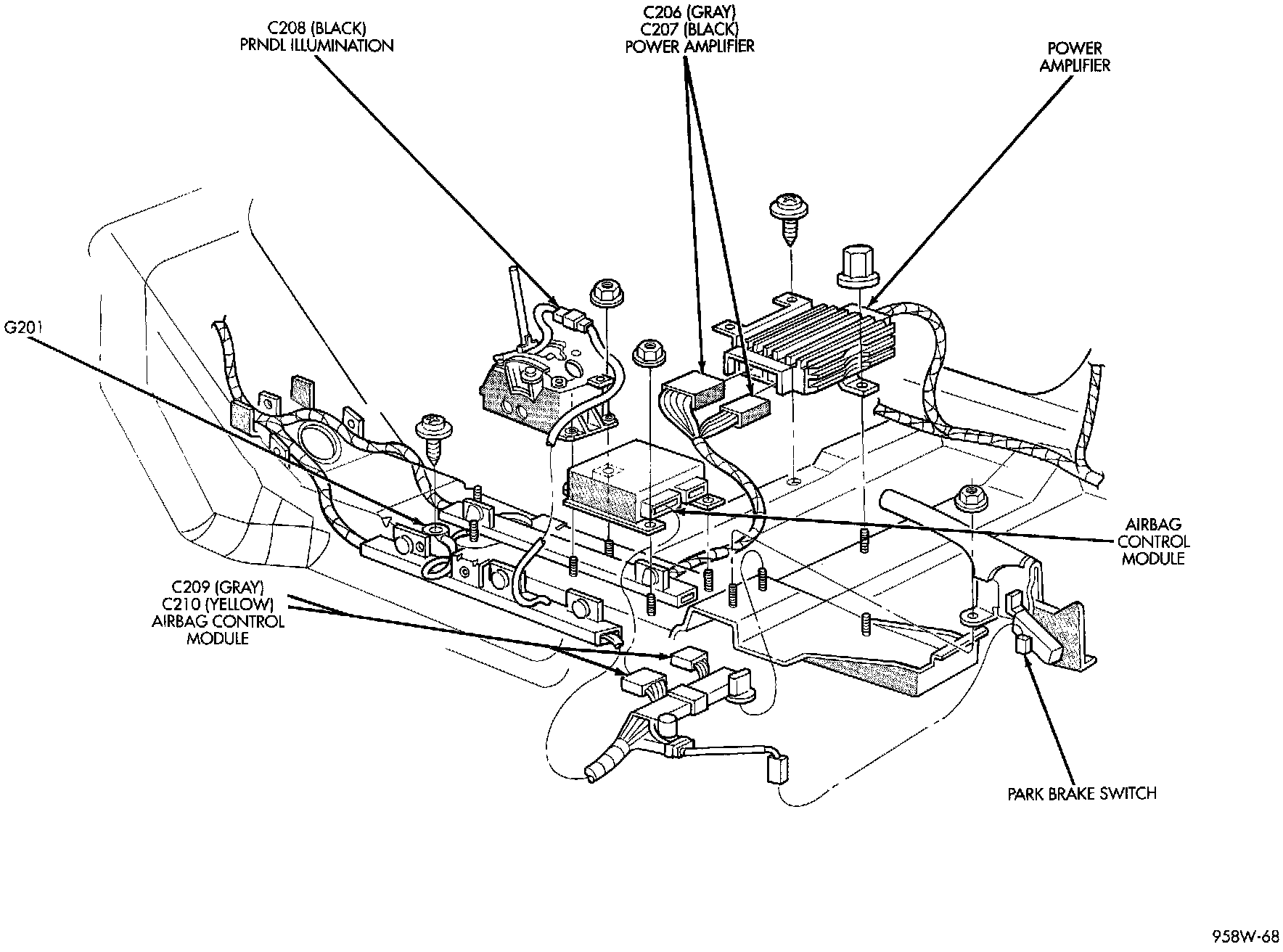 C208 (BLACK)
PRNDL ILLUMINATION

C206 (GRAY)
C207 (BLACK)
POWER AMPLIFIER

POWER
AMPLIFIER

G201

AIRBAG
CONTROL
MODULE

C209 (GRAY)
C210 (YELLOW)
AIRBAG CONTROL
MODULE

PARK BRAKE SWITCH

958W-68