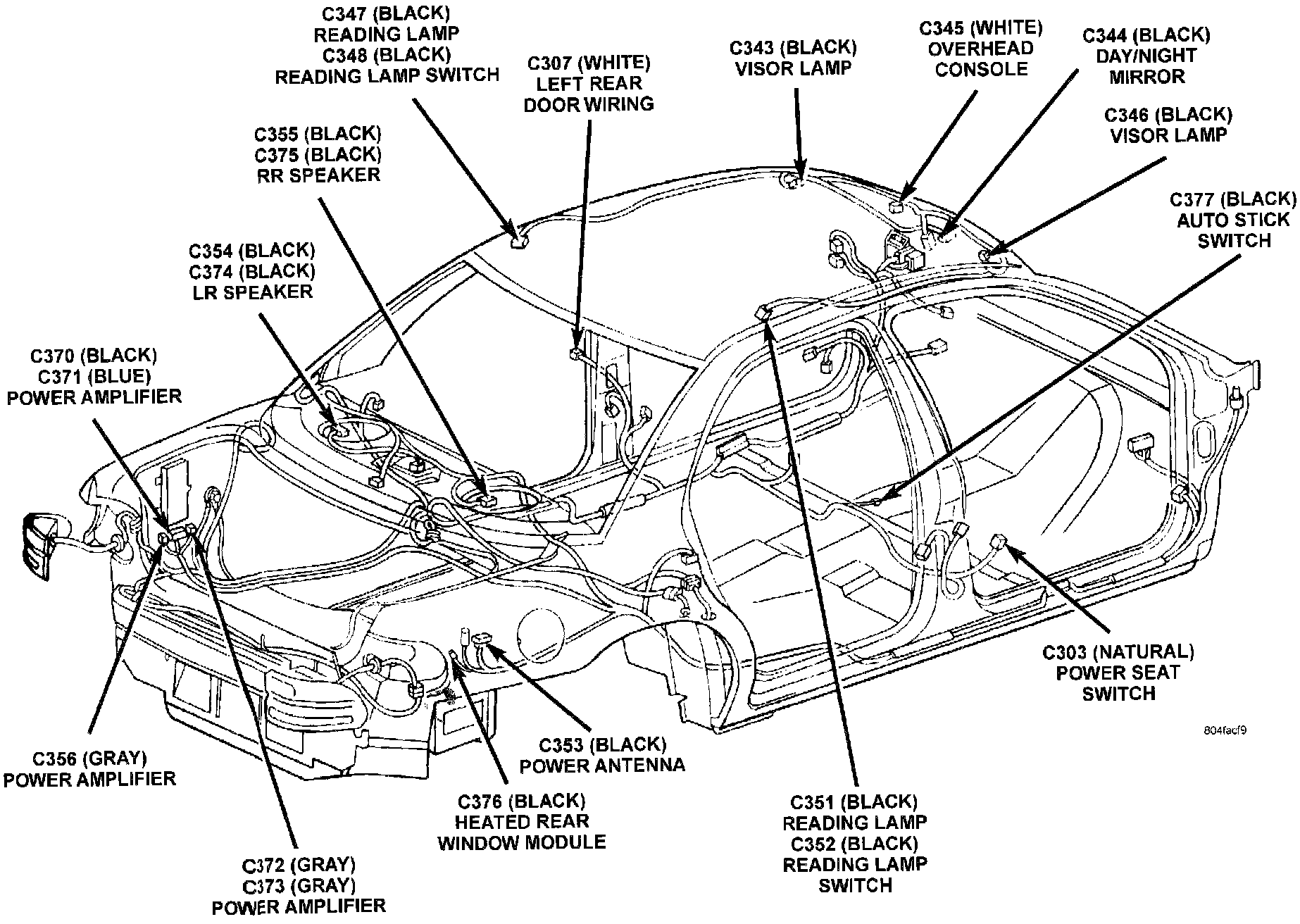 C347 (BLACK)
READING LAMP
C348 (BLACK)
READING LAMP SWITCH

C307 (WHITE)
LEFT REAR
DOOR WIRING

C343 (BLACK)
VISOR LAMP

C345 (WHITE)
OVERHEAD
CONSOLE

C344 (BLACK)
DAY/NIGHT
MIRROR

C346 (BLACK)
VISOR LAMP

C355 (BLACK)
C375 (BLACK)
RR SPEAKER

C377 (BLACK)
AUTO STICK
SWITCH

C354 (BLACK)
C374 (BLACK)
LR SPEAKER

C370 (BLACK)
C371 (BLUE)
POWER AMPLIFIER

C303 (NATURAL)
POWER SEAT
SWITCH

804facf9

C356 (GRAY)
POWER AMPLIFIER

C353 (BLACK)
POWER ANTENNA

C376 (BLACK)
HEATED REAR
WINDOW MODULE

C351 (BLACK)
READING LAMP
C352 (BLACK)
READING LAMP
SWITCH

C372 (GRAY)
C373 (GRAY)
POWER AMPLIFIER