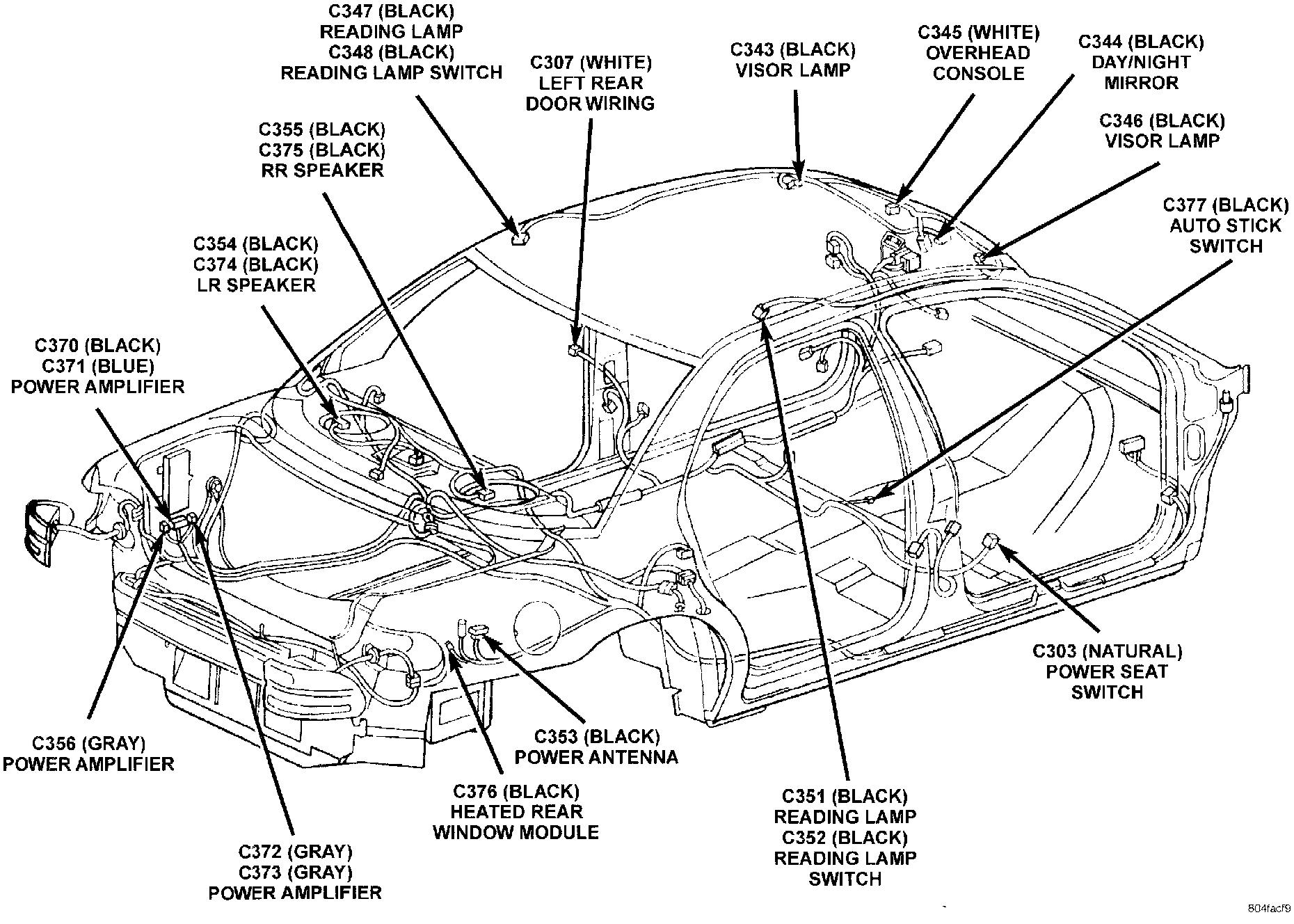 C347 (BLACK)
READING LAMP
C348 (BLACK)
READING LAMP SWITCH

C307 (WHITE)
LEFT REAR
DOOR WIRING

C343 (BLACK)
VISOR LAMP

C345 (WHITE)
OVERHEAD
CONSOLE

C344 (BLACK)
DAY/NIGHT
MIRROR

C346 (BLACK)
VISOR LAMP

C355 (BLACK)
C375 (BLACK)
RR SPEAKER

C377 (BLACK)
AUTO STICK
SWITCH

C354 (BLACK)
C374 (BLACK)
LR SPEAKER

C370 (BLACK)
C371 (BLUE)
POWER AMPLIFIER

C303 (NATURAL)
POWER SEAT
SWITCH

C356 (GRAY)
POWER AMPLIFIER

C353 (BLACK)
POWER ANTENNA

C376 (BLACK)
HEATED REAR
WINDOW MODULE

C351 (BLACK)
READING LAMP
C352 (BLACK)
READING LAMP
SWITCH

C372 (GRAY)
C373 (GRAY)
POWER AMPLIFIER

804facf9