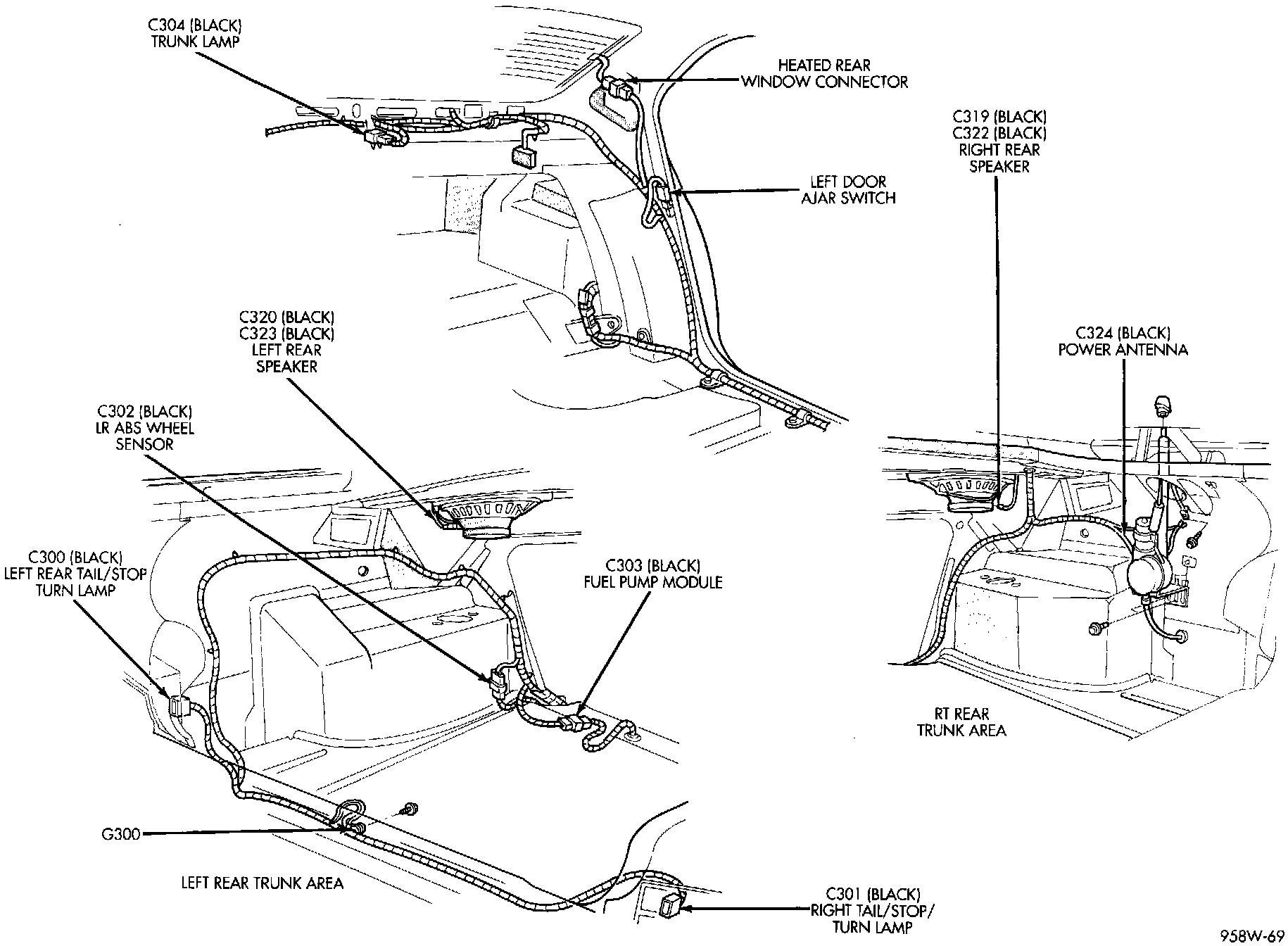 C304 (BLACK)
TRUNK LAMP

HEATED REAR
WINDOW CONNECTOR

C319 (BLACK)
C322 (BLACK)
RIGHT REAR
SPEAKER

LEFT DOOR
AJAR SWITCH

C320 (BLACK)
C323 (BLACK)
LEFT REAR
SPEAKER

C324 (BLACK)
POWER ANTENNA

C302 (BLACK)
LR ABS WHEEL
SENSOR

C300 (BLACK)
LEFT REAR TAIL/STOP
TURN LAMP

C303 (BLACK)
FUEL PUMP MODULE

RT REAR
TRUNK AREA

G300

LEFT REAR TRUNK AREA

C301 (BLACK)
RIGHT TAIL/STOP/
TURN LAMP

958W-69