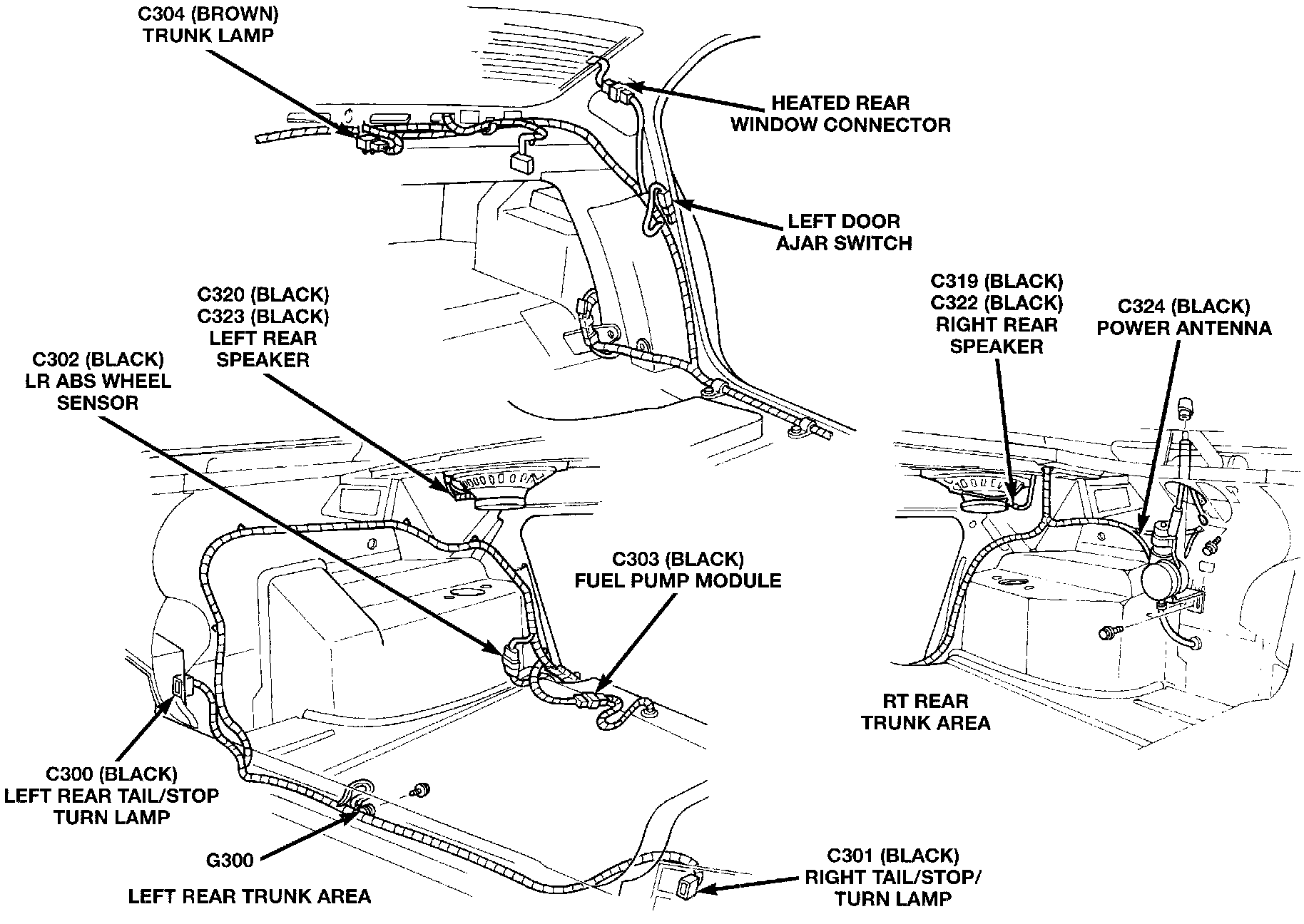 C304 (BROWN)
TRUNK LAMP

HEATED REAR
WINDOW CONNECTOR

LEFT DOOR
AJAR SWITCH

C320 (BLACK)
C323 (BLACK)
LEFT REAR
SPEAKER

C302 (BLACK)
LR ABS WHEEL
SENSOR

C319 (BLACK)
C322 (BLACK)
RIGHT REAR
SPEAKER

C324 (BLACK)
POWER ANTENNA

C303 (BLACK)
FUEL PUMP MODULE

RT REAR
TRUNK AREA

C300 (BLACK)
LEFT REAR TAIL/STOP
TURN LAMP

G300

LEFT REAR TRUNK AREA

C301 (BLACK)
RIGHT TAIL/STOP/
TURN LAMP