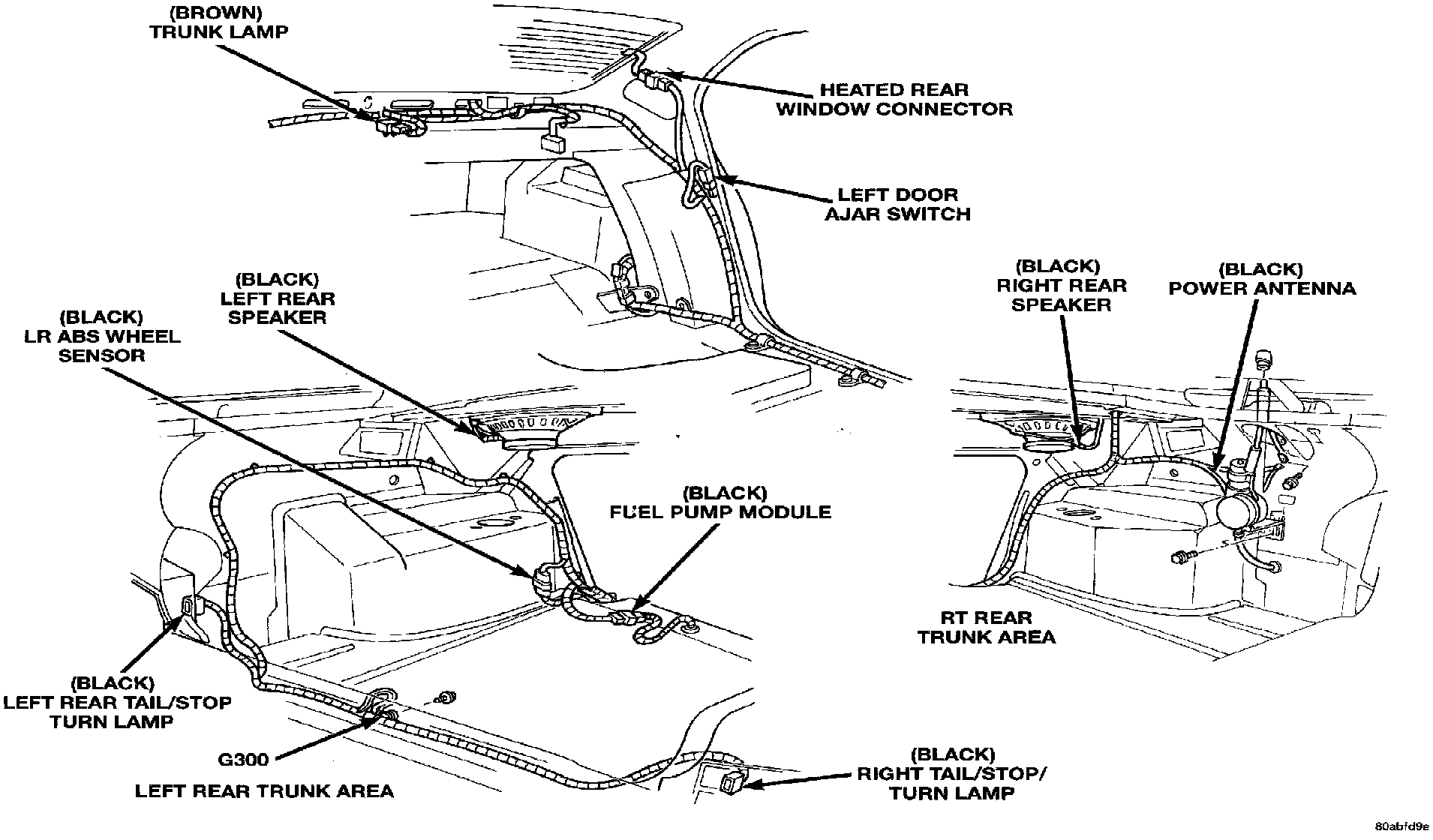 (BROWN)
TRUNK LAMP

HEATED REAR
WINDOW CONNECTOR

LEFT DOOR
AJAR SWITCH

(BLACK)
LEFT REAR
SPEAKER

(BLACK)
LR ABS WHEEL
SENSOR

(BLACK)
RIGHT REAR
SPEAKER

(BLACK)
POWER ANTENNA

(BLACK)
FUEL PUMP MODULE

RT REAR
TRUNK AREA

(BLACK)
LEFT REAR TAIL/STOP
TURN LAMP

G300

LEFT REAR TRUNK AREA

(BLACK)
RIGHT TAIL/STOP/
TURN LAMP

80abfd9e