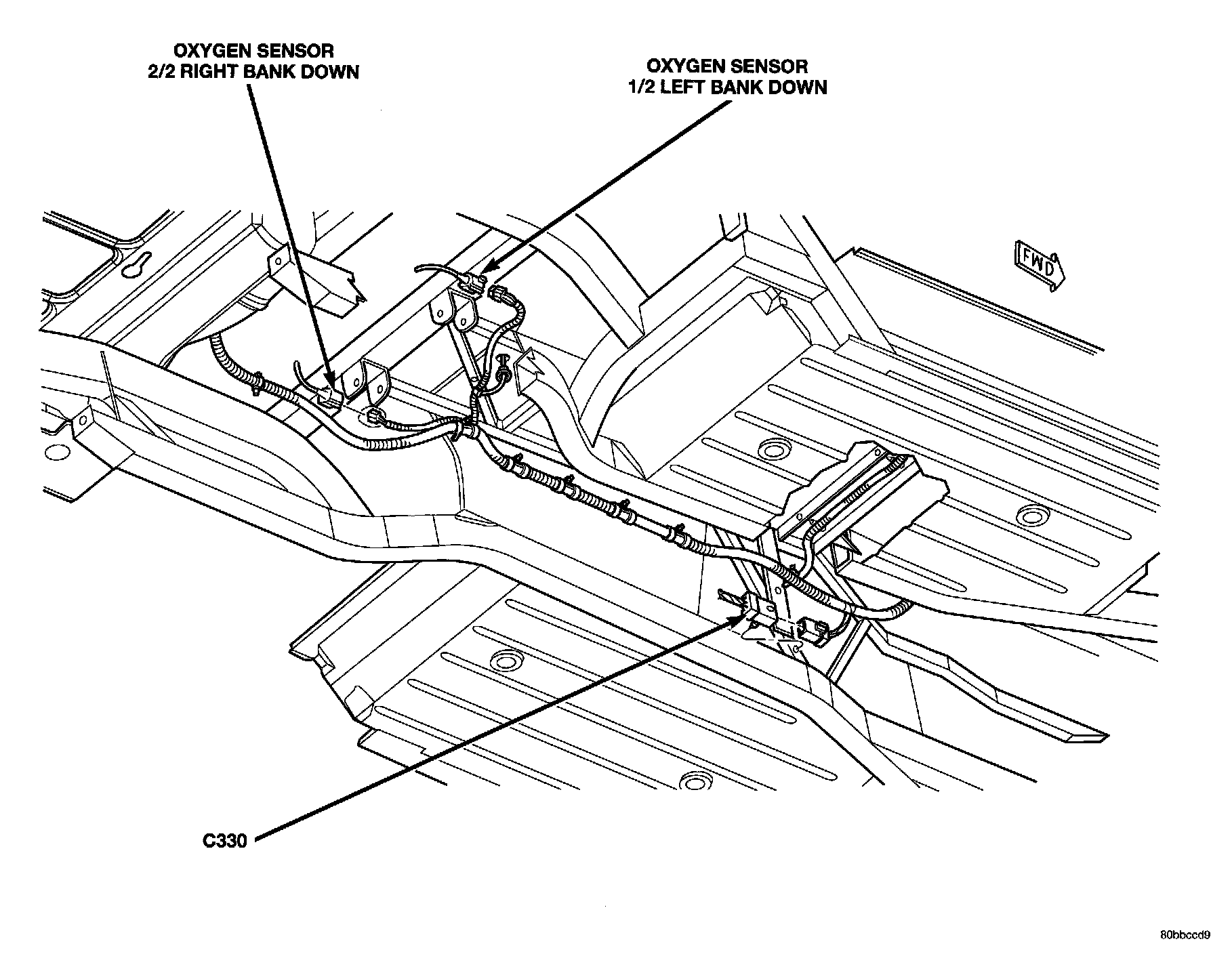 OXYGEN SENSOR
2/2 RIGHT BANK DOWN

OXYGEN SENSOR
1/2 LEFT BANK DOWN

FWD

C330

80bbccd9