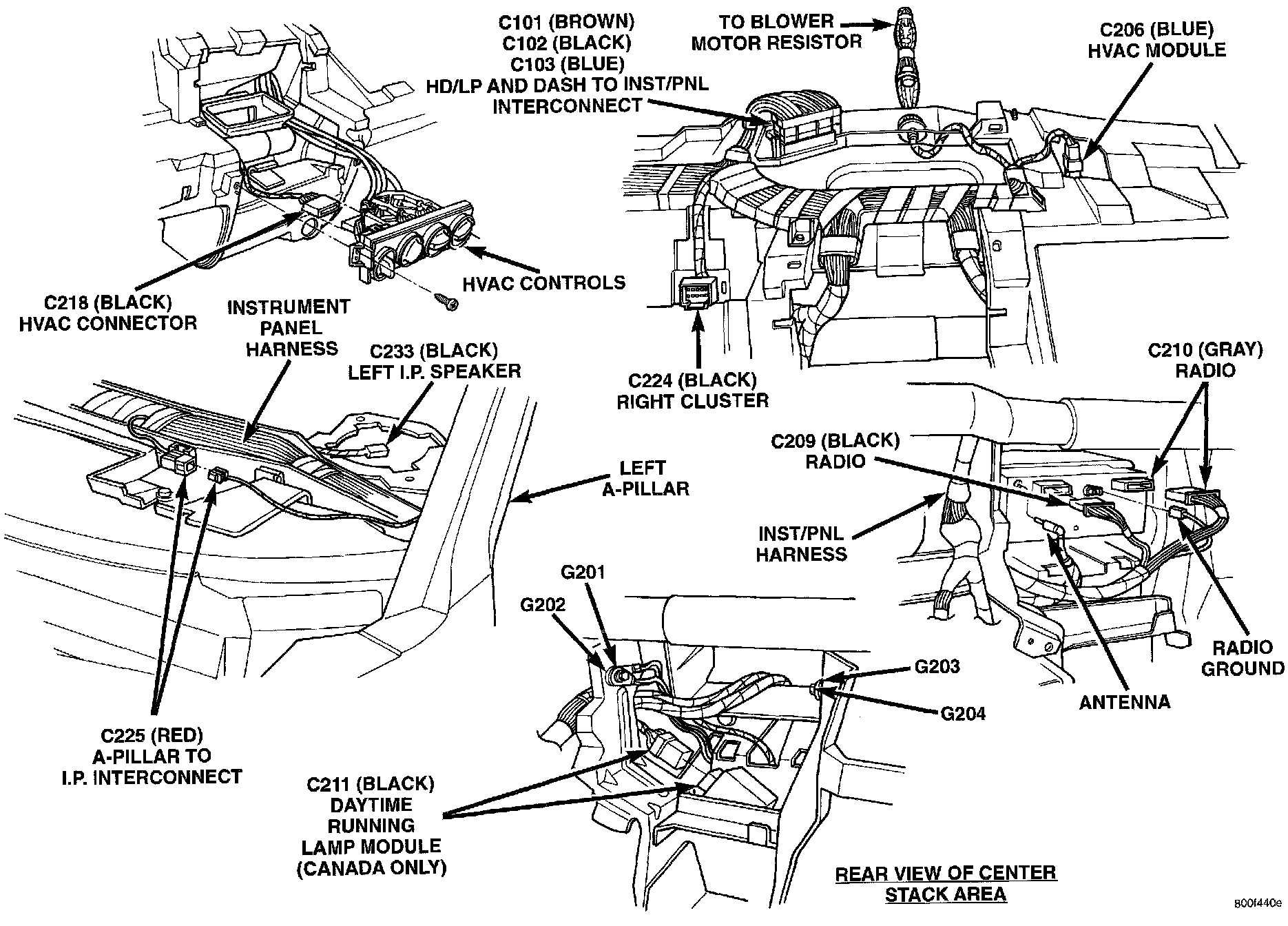 C101 (BROWN)
C102 (BLACK)
C103 (BLUE)
HD/LP AND DASH TO INST/PNL INTERCONNECT

TO BLOWER MOTOR RESISTOR

C206 (BLUE)
HVAC MODULE

HVAC CONTROLS

C218 (BLACK)
HVAC CONNECTOR

INSTRUMENT PANEL HARNESS

C233 (BLACK)
LEFT I.P. SPEAKER

C224 (BLACK)
RIGHT CLUSTER

C210 (GRAY)
RADIO

C209 (BLACK)
RADIO

LEFT A-PILLAR

INST/PNL HARNESS

G201

G202

G203

G204

RADIO GROUND

ANTENNA

C225 (RED)
A-PILLAR TO I.P. INTERCONNECT

C211 (BLACK)
DAYTIME RUNNING LAMP MODULE (CANADA ONLY)

REAR VIEW OF CENTER STACK AREA

800f440e