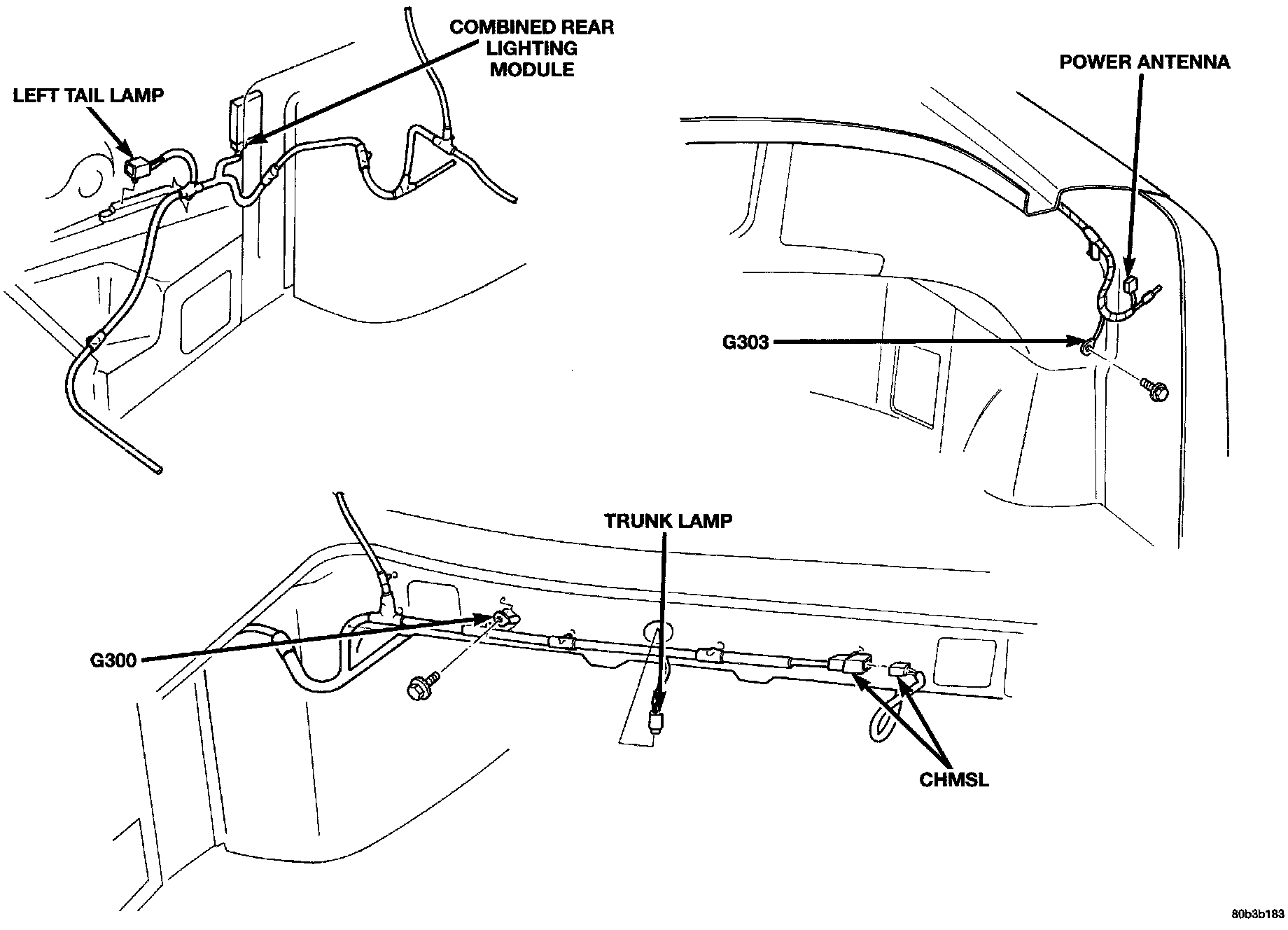 COMBINED REAR LIGHTING MODULE

LEFT TAIL LAMP

POWER ANTENNA

G303

TRUNK LAMP

G300

CHMSL

80b3b183