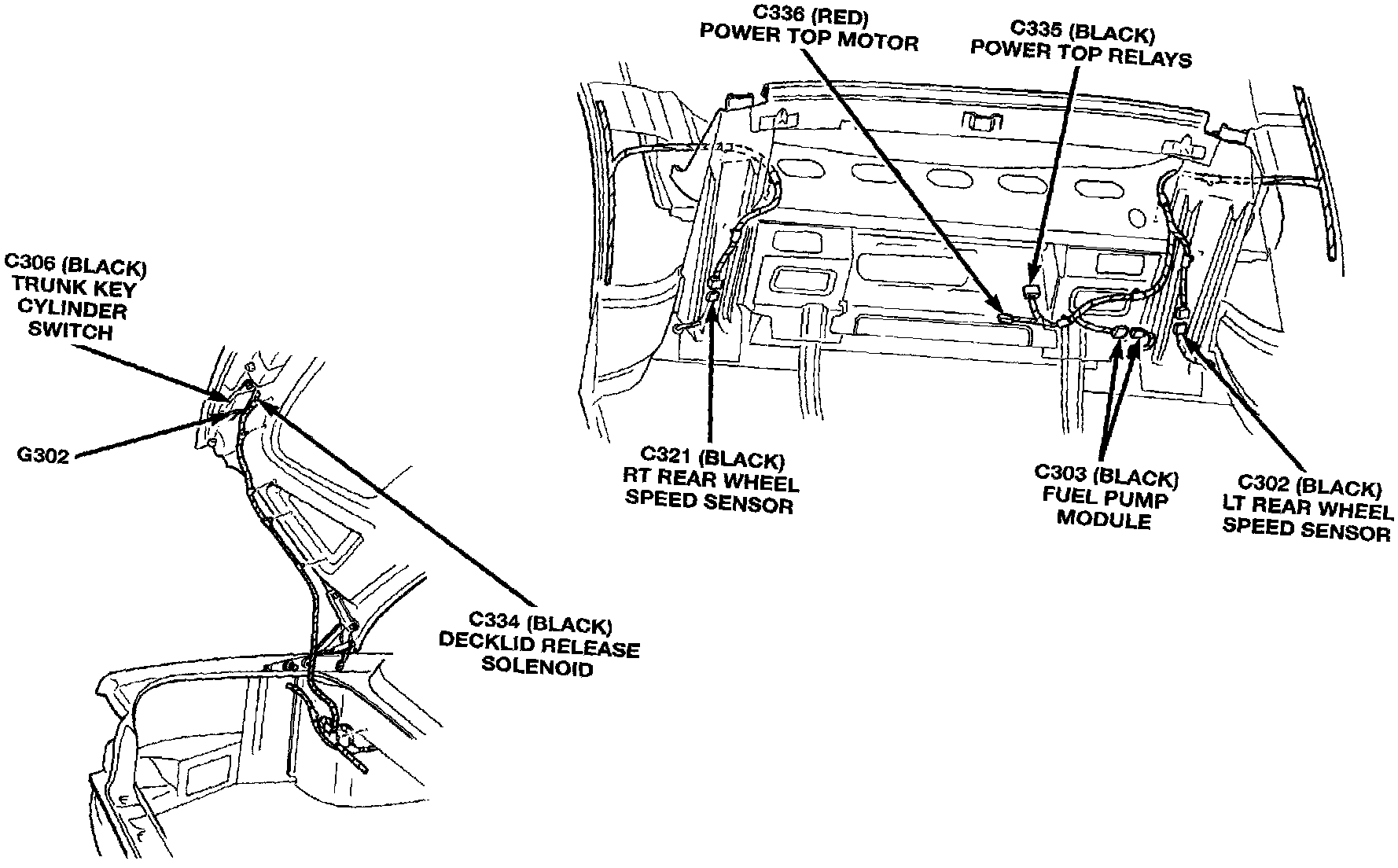 C336 (RED)
POWER TOP MOTOR

C335 (BLACK)
POWER TOP RELAYS

C306 (BLACK)
TRUNK KEY
CYLINDER
SWITCH

G302

C321 (BLACK)
RT REAR WHEEL
SPEED SENSOR

C303 (BLACK)
FUEL PUMP
MODULE

C302 (BLACK)
LT REAR WHEEL
SPEED SENSOR

C334 (BLACK)
DECKLID RELEASE
SOLENOID