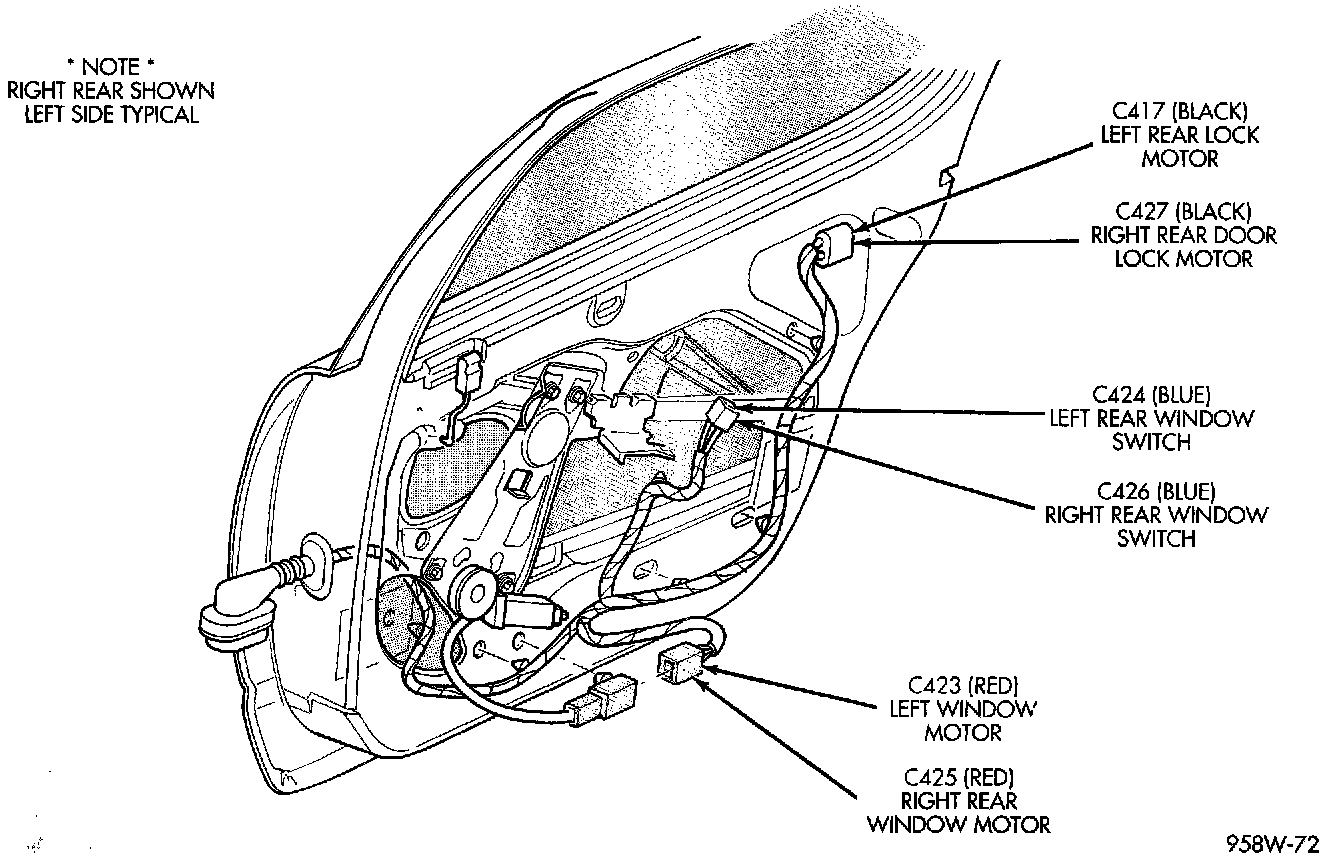 * NOTE *
RIGHT REAR SHOWN
LEFT SIDE TYPICAL

C417 (BLACK)
LEFT REAR LOCK
MOTOR

C427 (BLACK)
RIGHT REAR DOOR
LOCK MOTOR

C424 (BLUE)
LEFT REAR WINDOW
SWITCH

C426 (BLUE)
RIGHT REAR WINDOW
SWITCH

C423 (RED)
LEFT WINDOW
MOTOR

C425 (RED)
RIGHT REAR
WINDOW MOTOR

958W-72