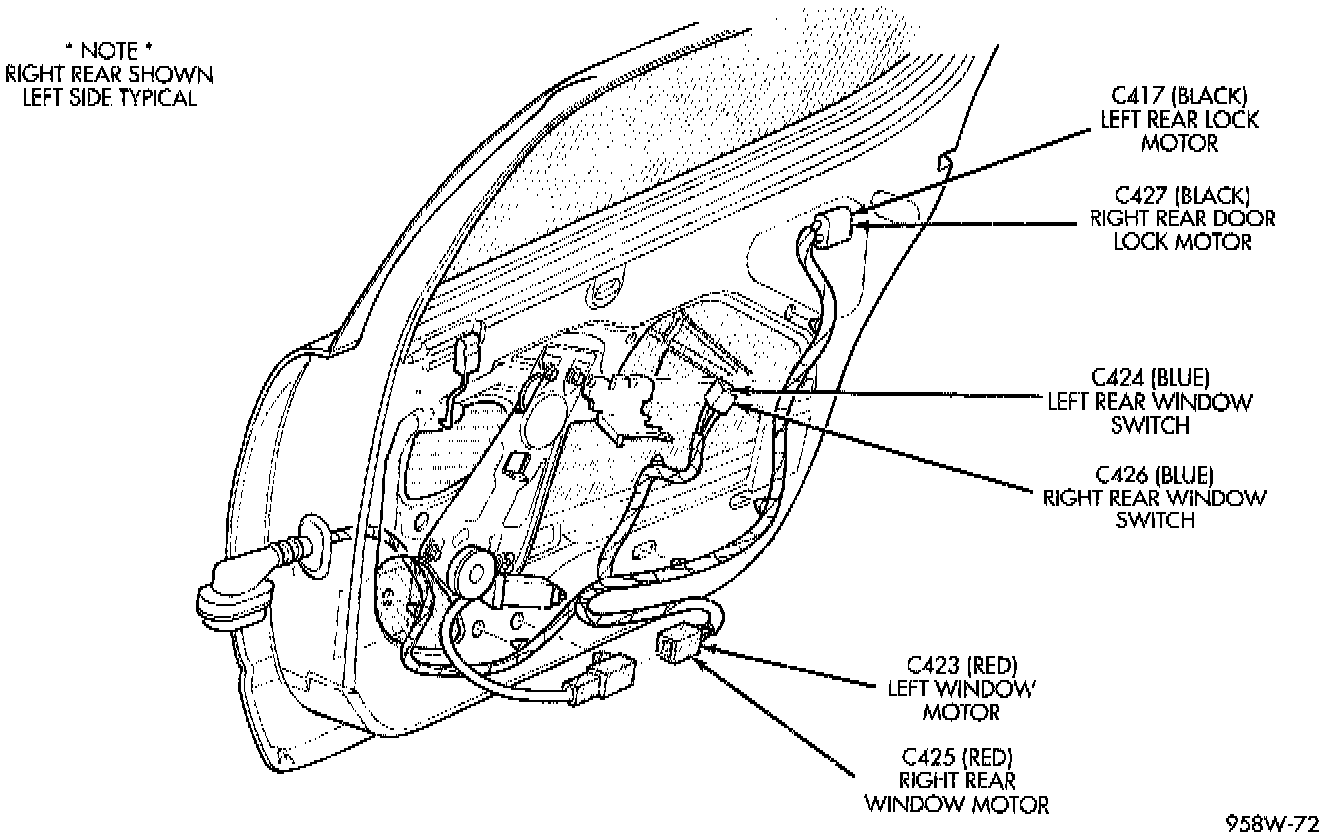 * NOTE *
RIGHT REAR SHOWN
LEFT SIDE TYPICAL

C417 (BLACK)
LEFT REAR LOCK
MOTOR

C427 (BLACK)
RIGHT REAR DOOR
LOCK MOTOR

C424 (BLUE)
LEFT REAR WINDOW
SWITCH

C426 (BLUE)
RIGHT REAR WINDOW
SWITCH

C423 (RED)
LEFT WINDOW
MOTOR

C425 (RED)
RIGHT REAR
WINDOW MOTOR

958W-72