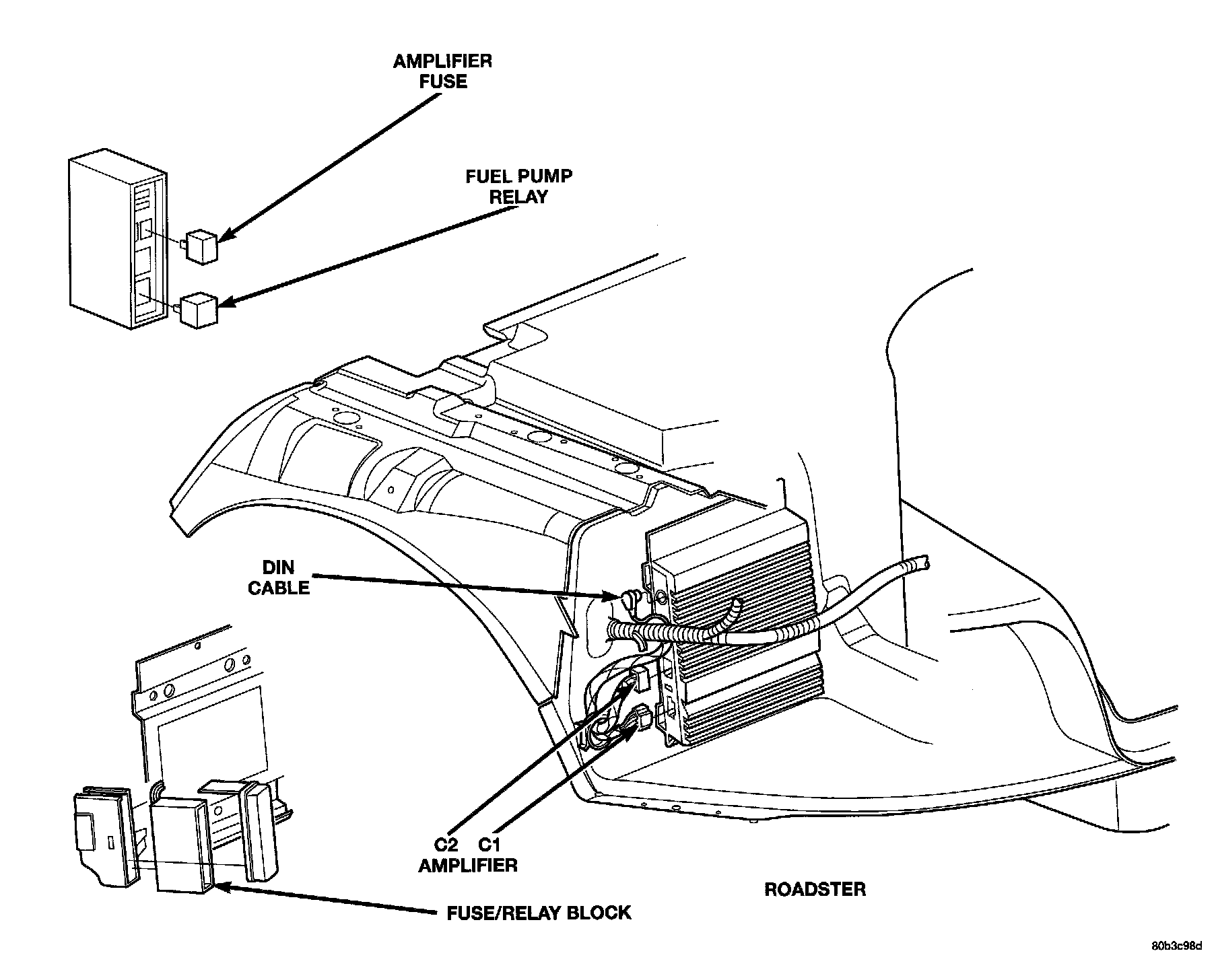 AMPLIFIER FUSE

FUEL PUMP RELAY

DIN CABLE

C2 C1
AMPLIFIER

ROADSTER

FUSE/RELAY BLOCK

80b3c98d