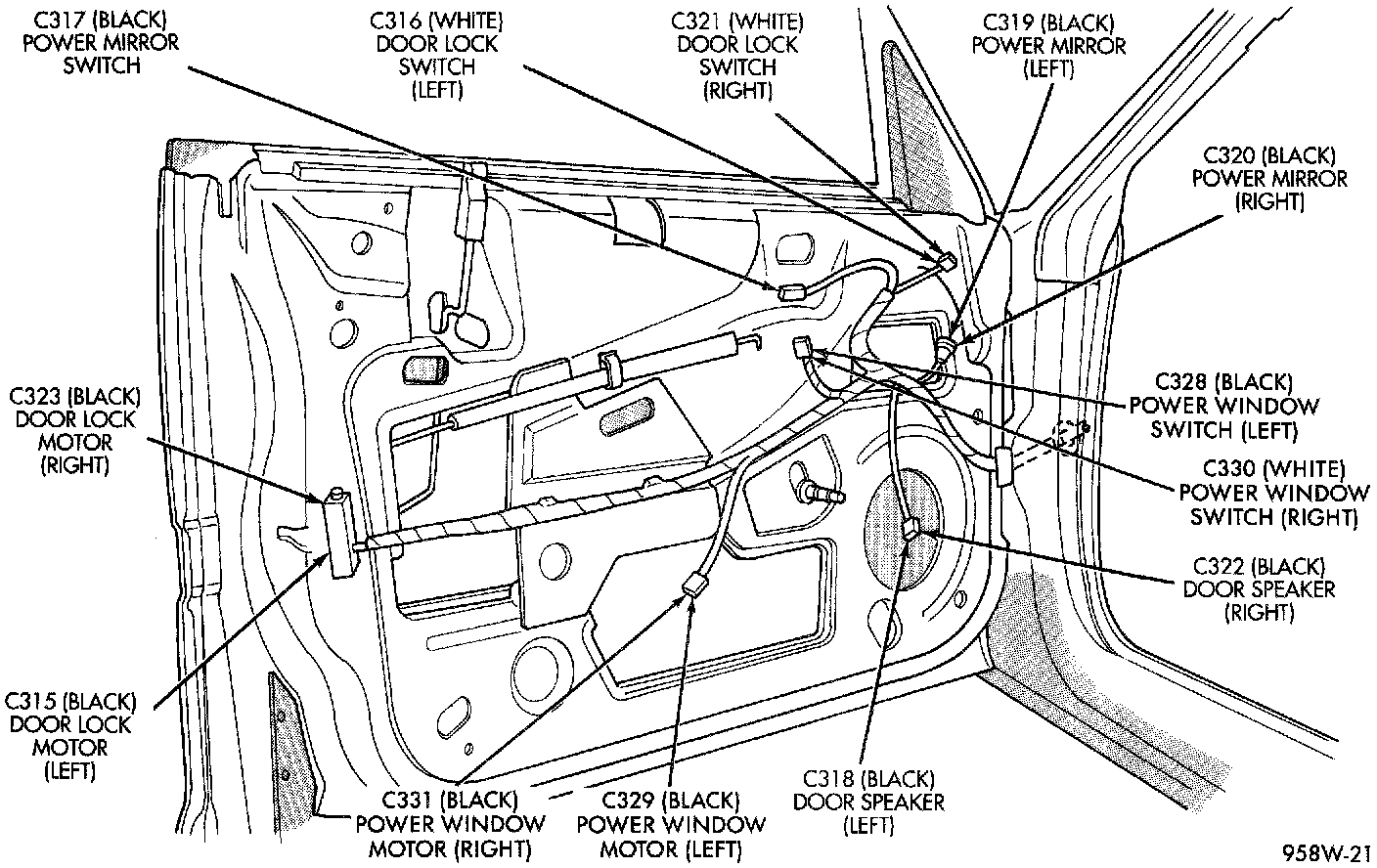 C317 (BLACK) POWER MIRROR SWITCH

C316 (WHITE) DOOR LOCK SWITCH (LEFT)

C321 (WHITE) DOOR LOCK SWITCH (RIGHT)

C319 (BLACK) POWER MIRROR (LEFT)

C320 (BLACK) POWER MIRROR (RIGHT)

C323 (BLACK) DOOR LOCK MOTOR (RIGHT)

C328 (BLACK) POWER WINDOW SWITCH (LEFT)

C330 (WHITE) POWER WINDOW SWITCH (RIGHT)

C322 (BLACK) DOOR SPEAKER (RIGHT)

C315 (BLACK) DOOR LOCK MOTOR (LEFT)

C331 (BLACK) POWER WINDOW MOTOR (RIGHT)

C329 (BLACK) POWER WINDOW MOTOR (LEFT)

C318 (BLACK) DOOR SPEAKER (LEFT)

958W-21