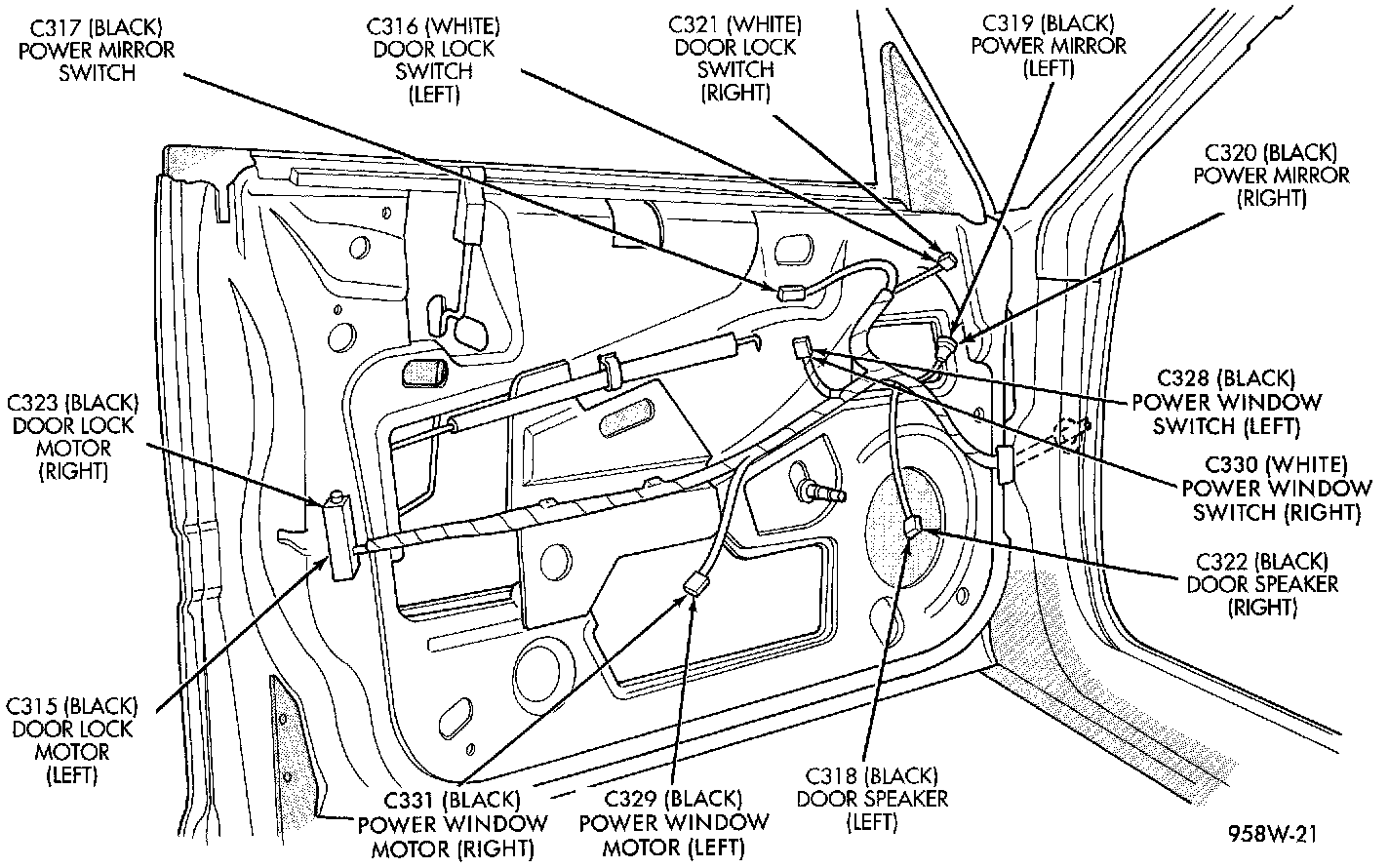 C317 (BLACK)
POWER MIRROR
SWITCH

C316 (WHITE)
DOOR LOCK
SWITCH
(LEFT)

C321 (WHITE)
DOOR LOCK
SWITCH
(RIGHT)

C319 (BLACK)
POWER MIRROR
(LEFT)

C320 (BLACK)
POWER MIRROR
(RIGHT)

C323 (BLACK)
DOOR LOCK
MOTOR
(RIGHT)

C328 (BLACK)
POWER WINDOW
SWITCH (LEFT)

C330 (WHITE)
POWER WINDOW
SWITCH (RIGHT)

C322 (BLACK)
DOOR SPEAKER
(RIGHT)

C315 (BLACK)
DOOR LOCK
MOTOR
(LEFT)

C331 (BLACK)
POWER WINDOW
MOTOR (RIGHT)

C329 (BLACK)
POWER WINDOW
MOTOR (LEFT)

C318 (BLACK)
DOOR SPEAKER
(LEFT)

958W-21