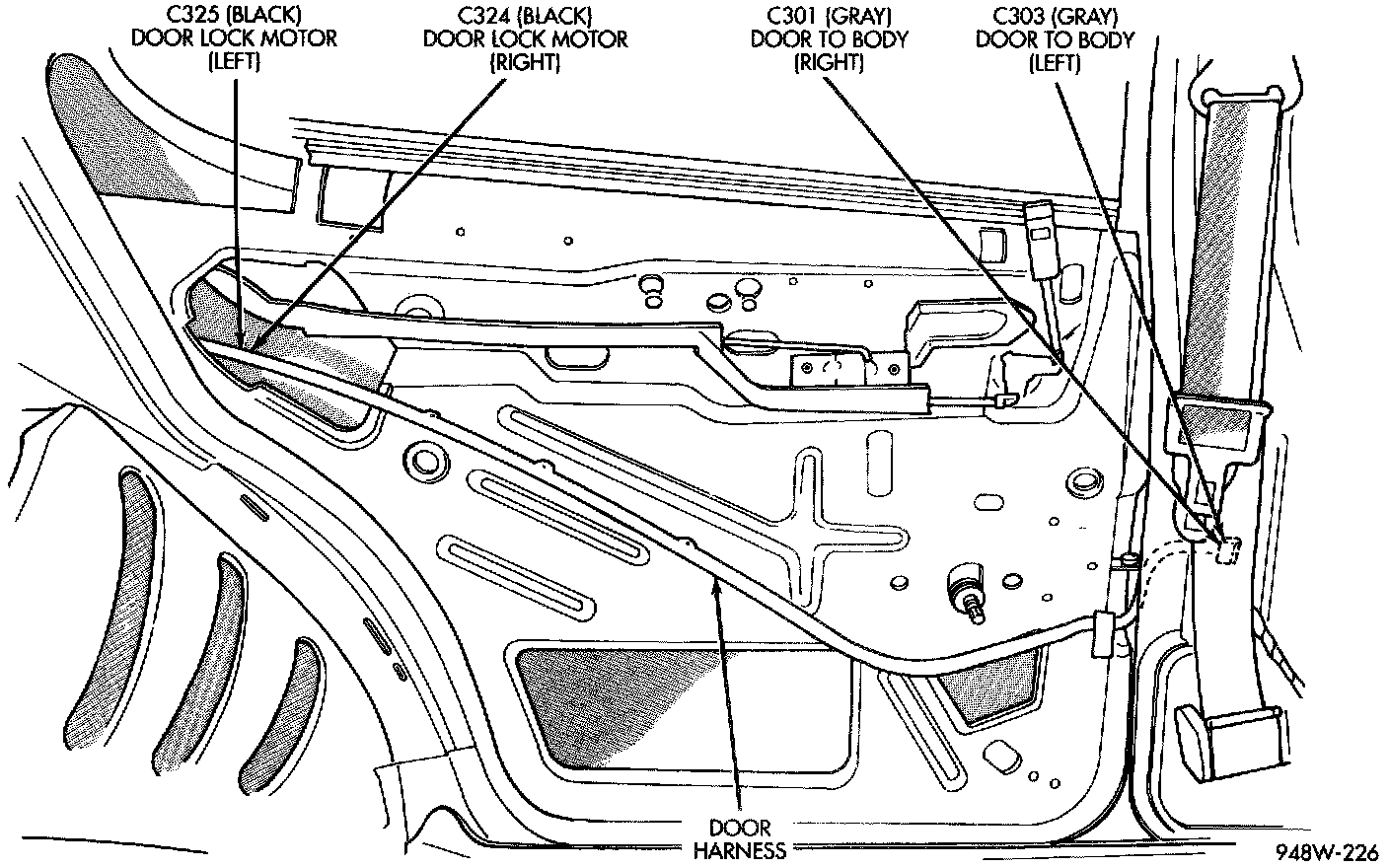 C325 (BLACK)
DOOR LOCK MOTOR
(LEFT)

C324 (BLACK)
DOOR LOCK MOTOR
(RIGHT)

C301 (GRAY)
DOOR TO BODY
(RIGHT)

C303 (GRAY)
DOOR TO BODY
(LEFT)

DOOR
HARNESS

948W-226