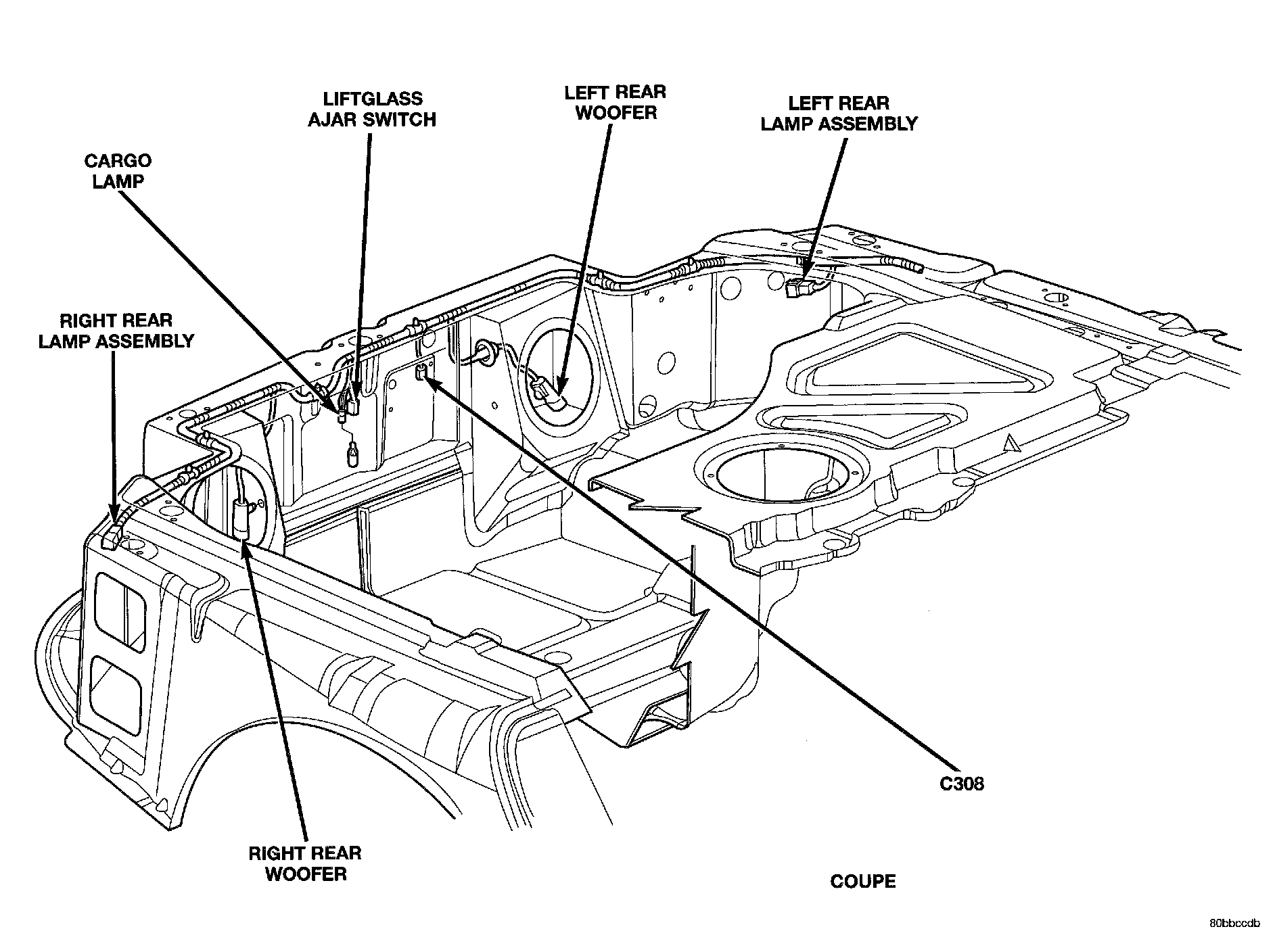 LIFTGLASS AJAR SWITCH

LEFT REAR WOOFER

LEFT REAR LAMP ASSEMBLY

CARGO LAMP

RIGHT REAR LAMP ASSEMBLY

C308

RIGHT REAR WOOFER

COUPE

80bbccdb