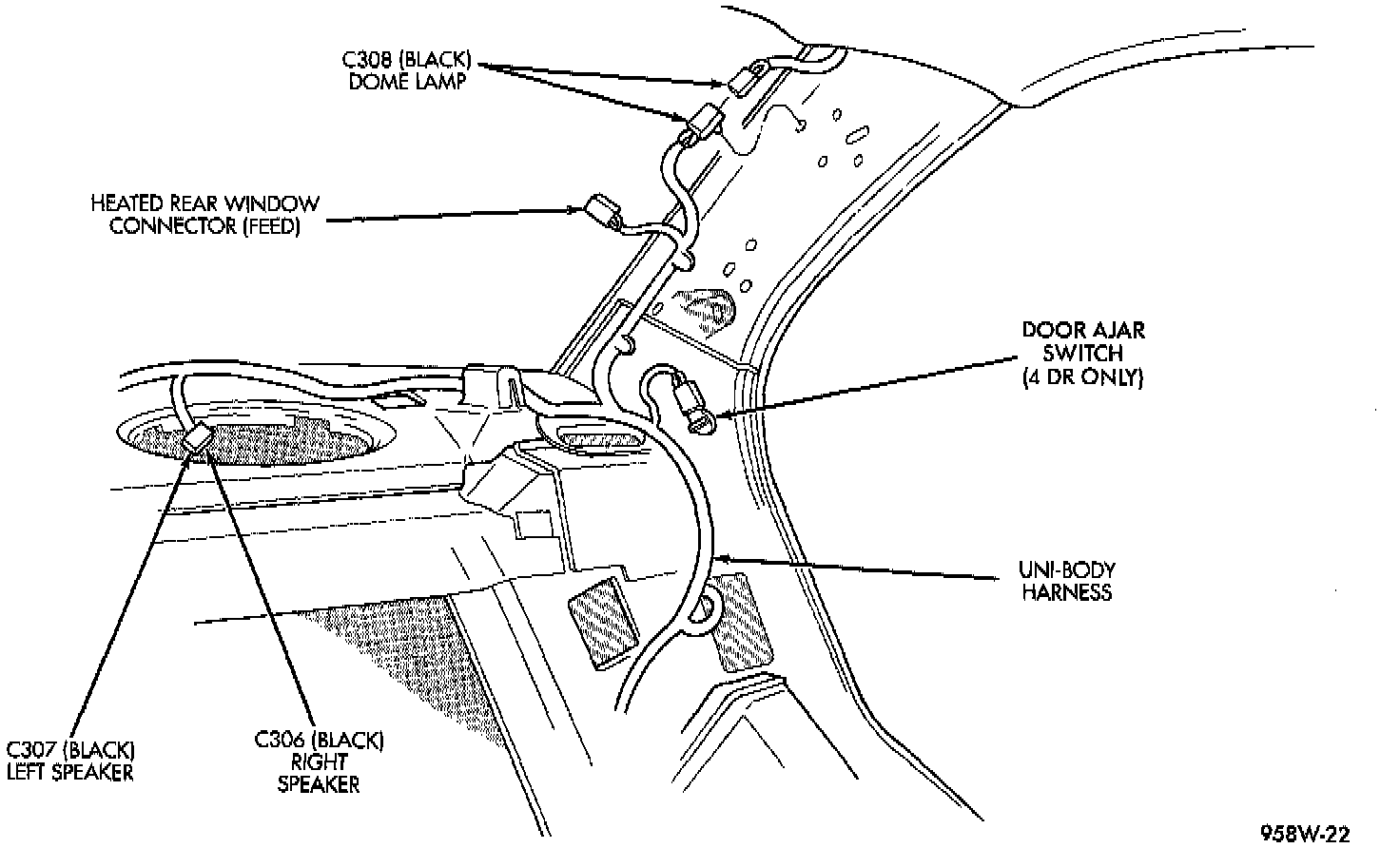 C308 (BLACK)
DOME LAMP

HEATED REAR WINDOW
CONNECTOR (FEED)

DOOR AJAR
SWITCH
(4 DR ONLY)

UNI-BODY
HARNESS

C307 (BLACK)
LEFT SPEAKER

C306 (BLACK)
RIGHT
SPEAKER

958W-22