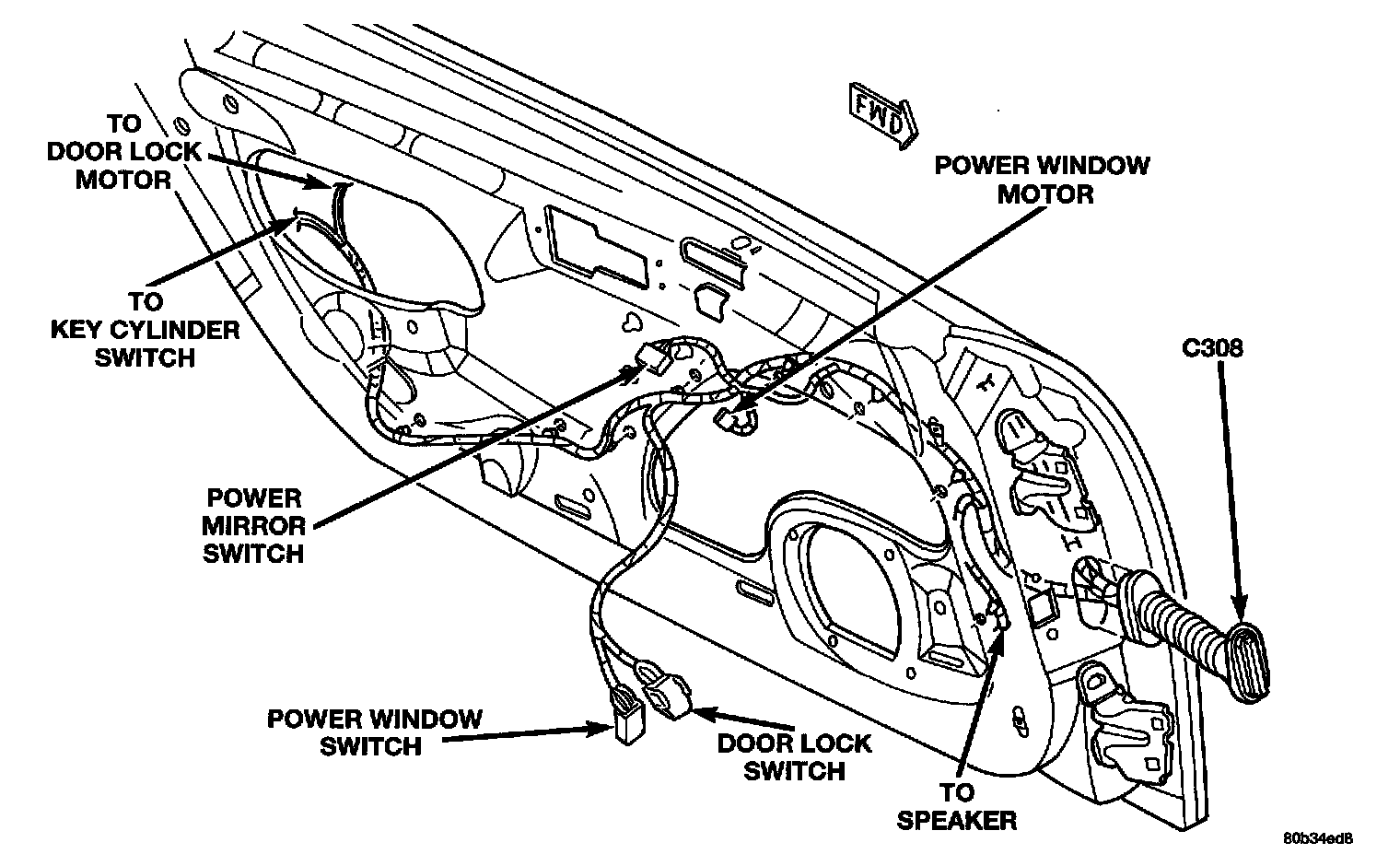 TO DOOR LOCK MOTOR

FWD

POWER WINDOW MOTOR

TO KEY CYLINDER SWITCH

C308

POWER MIRROR SWITCH

POWER WINDOW SWITCH

DOOR LOCK SWITCH

TO SPEAKER

80b34ed8