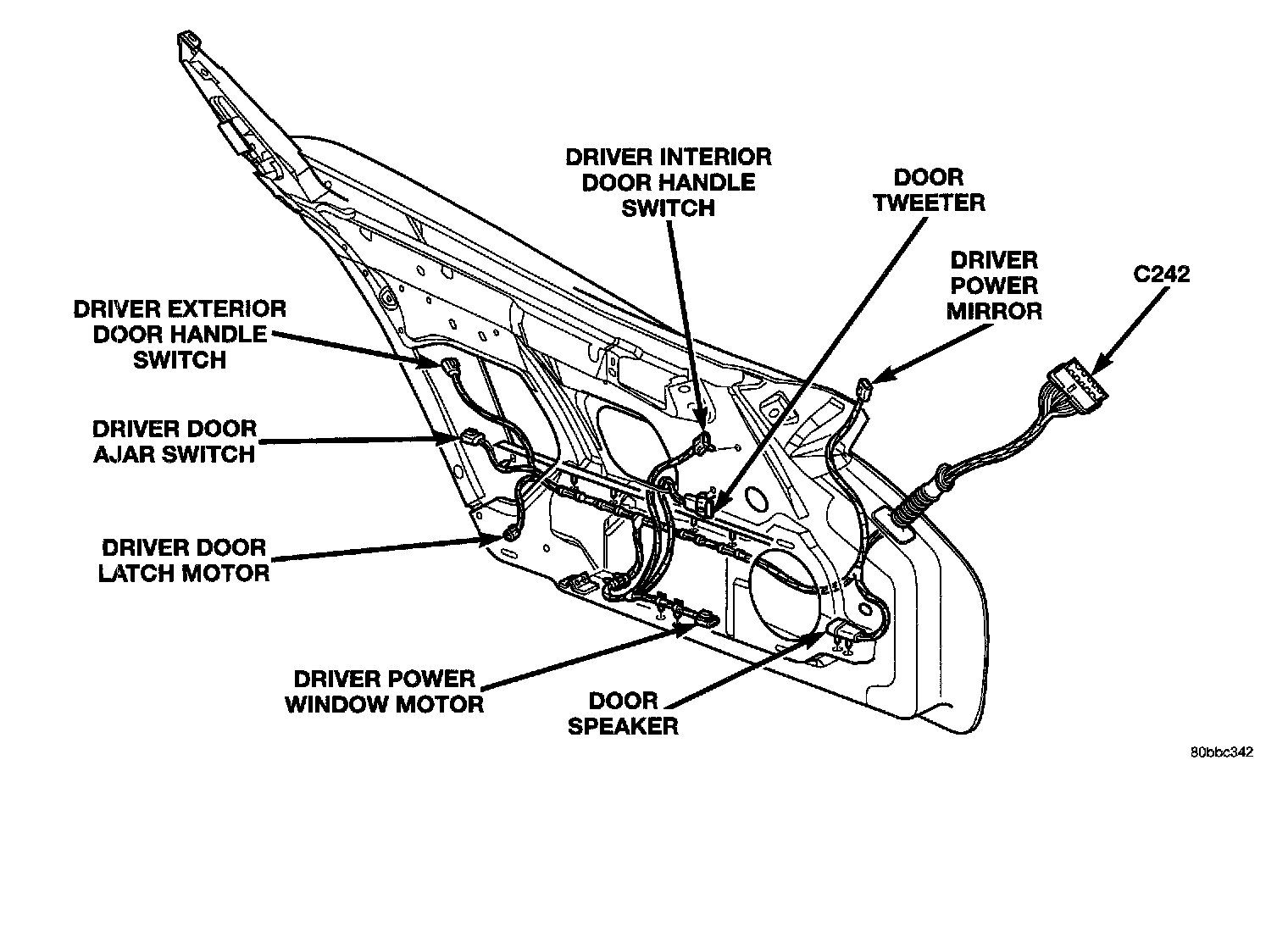 DRIVER INTERIOR DOOR HANDLE SWITCH

DOOR TWEETER

DRIVER POWER MIRROR

C242

DRIVER EXTERIOR DOOR HANDLE SWITCH

DRIVER DOOR AJAR SWITCH

DRIVER DOOR LATCH MOTOR

DRIVER POWER WINDOW MOTOR

DOOR SPEAKER

80bbc342