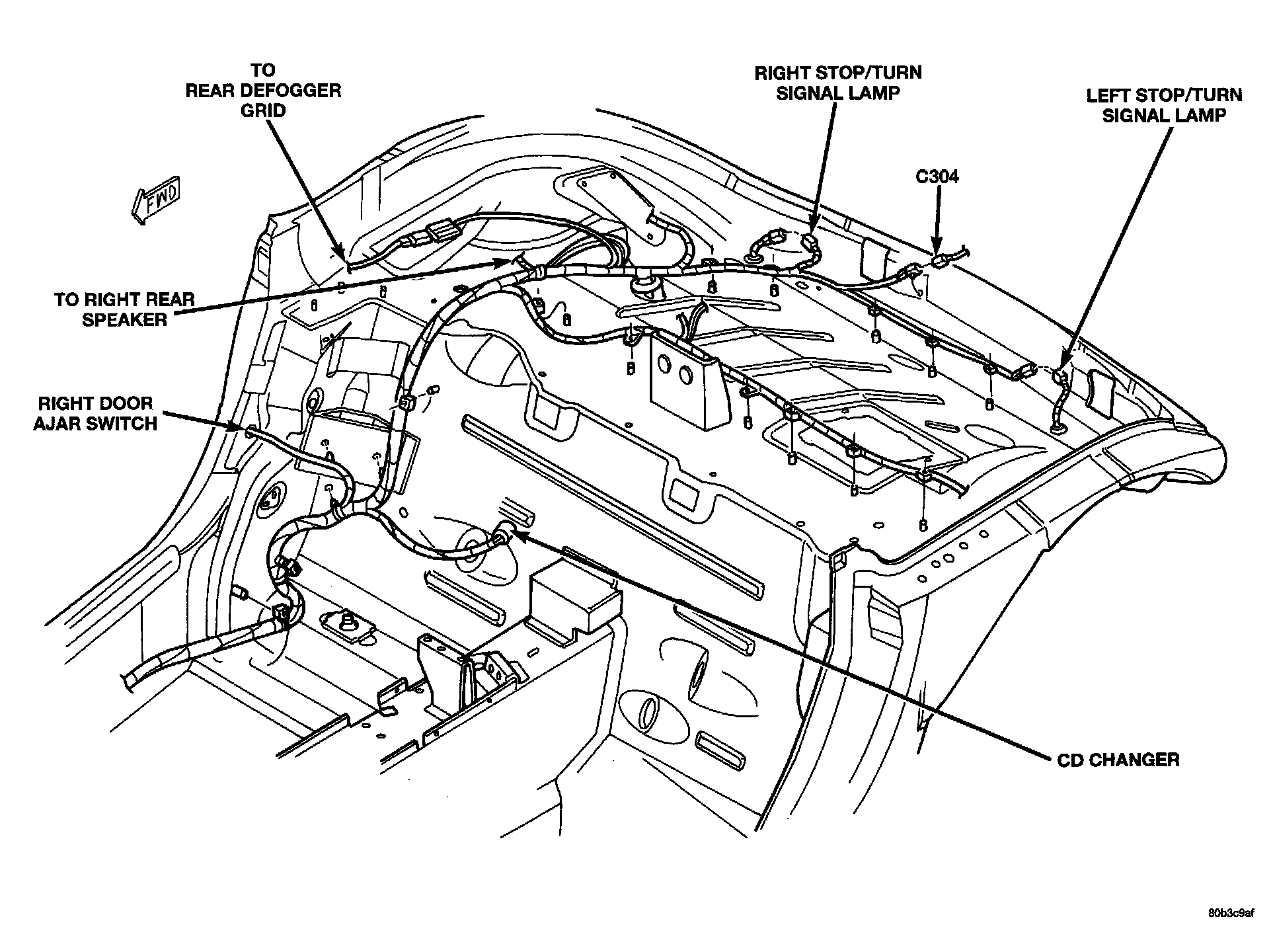 TO
REAR DEFOGGER
GRID

RIGHT STOP/TURN
SIGNAL LAMP

LEFT STOP/TURN
SIGNAL LAMP

FWD

C304

TO RIGHT REAR
SPEAKER

RIGHT DOOR
AJAR SWITCH

CD CHANGER

80b3c9af